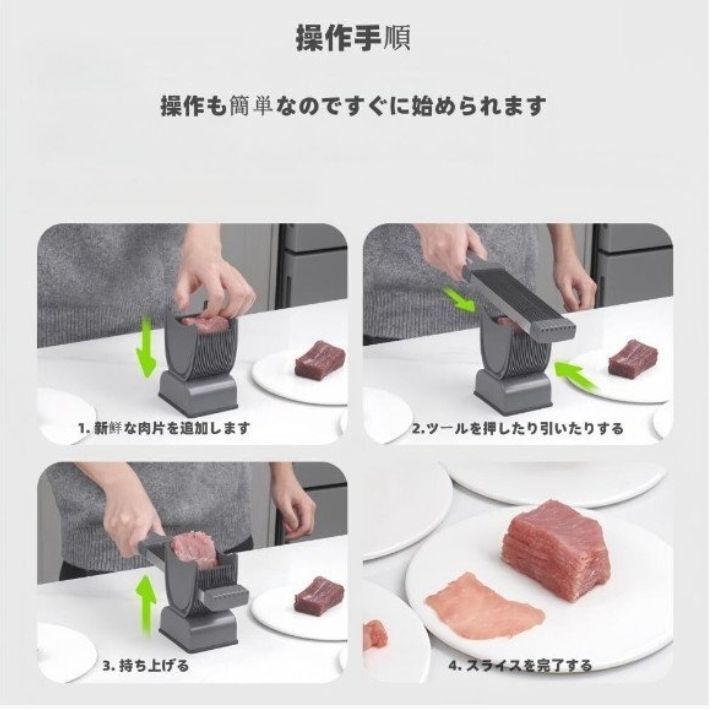 操作手順

操作も簡単なのですぐに始められます

1. 新鮮な肉片を追加します

2.ツールを押したり引いたりする

3. 持ち上げる

4. スライスを完了する