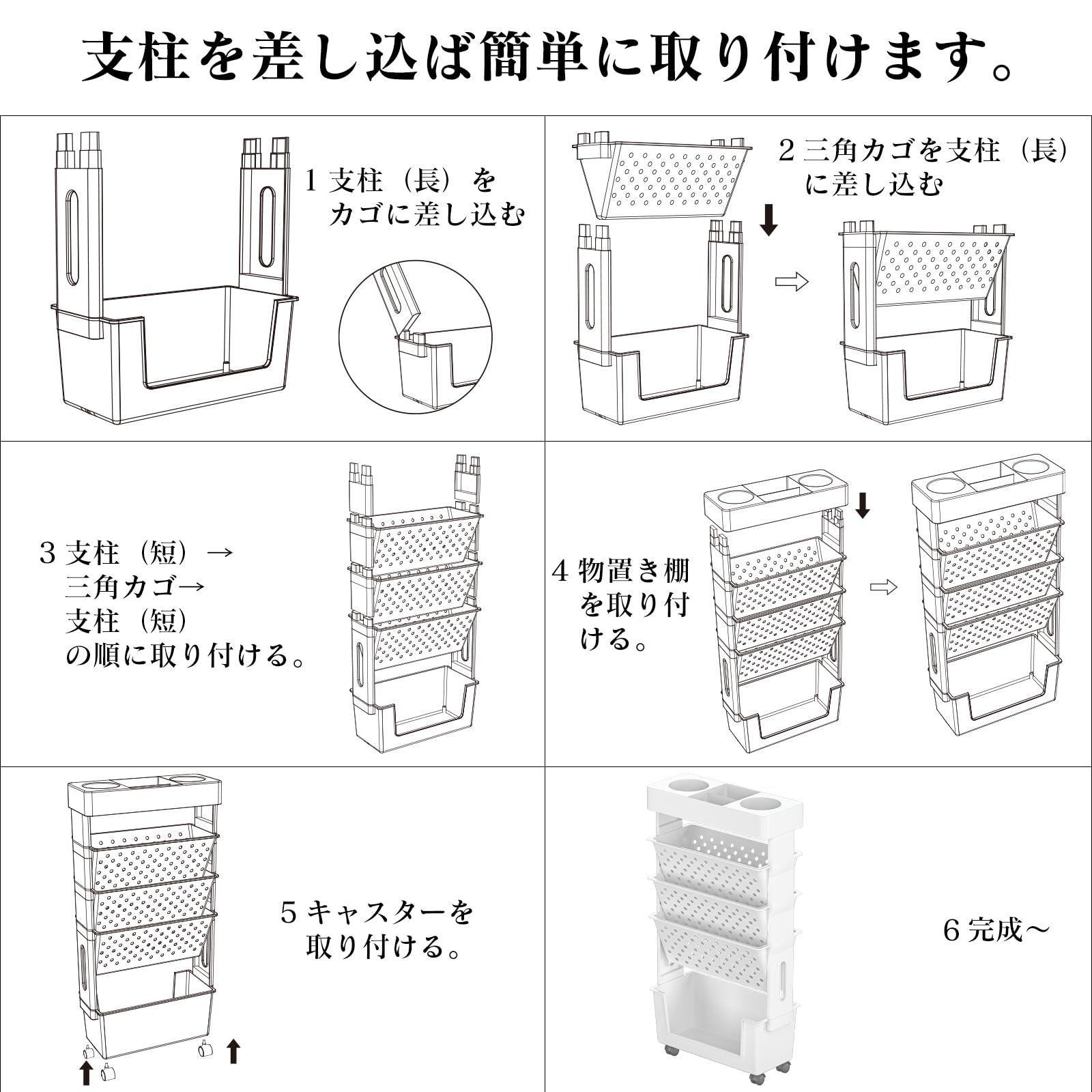 支柱を差し込ば簡単に取り付けます。

1 支柱（長）をカゴに差し込む

2 三角カゴを支柱（長）に差し込む

3 支柱（短）→三角カゴ→支柱（短）の順に取り付ける。

4 物置き棚を取り付ける。

5 キャスターを取り付ける。

6 完成～