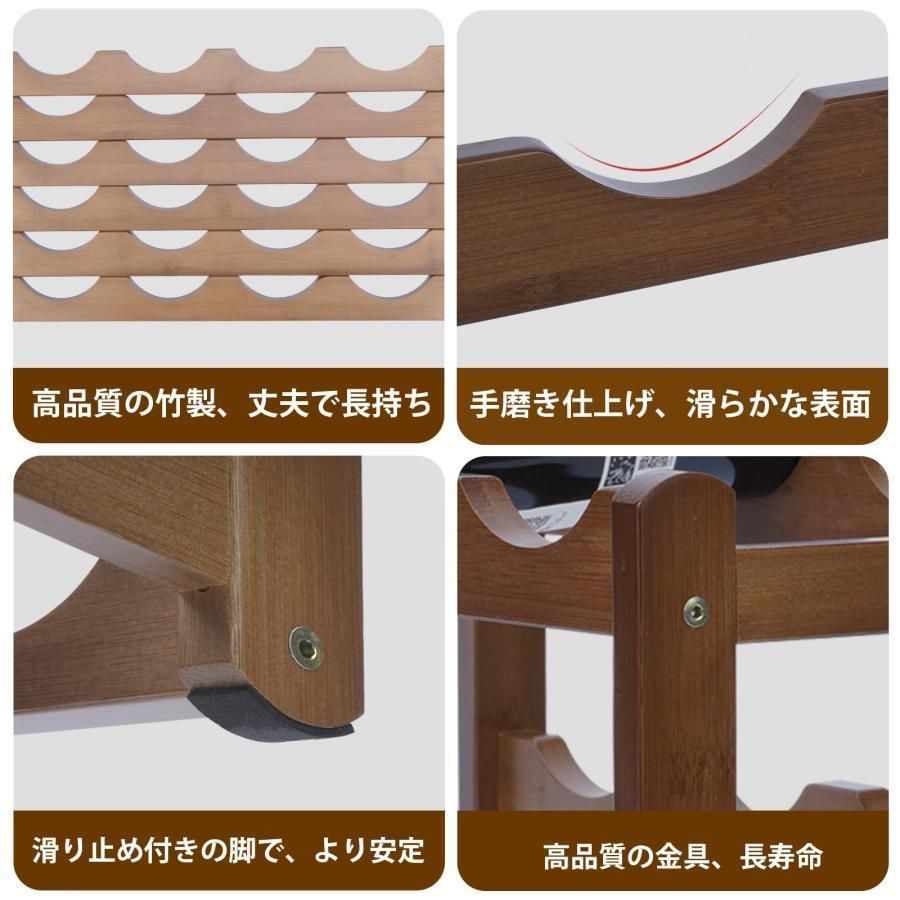 高品質の竹製、丈夫で長持ち

手磨き仕上げ、滑らかな表面

滑り止め付きの脚で、より安定

高品質の金具、長寿命