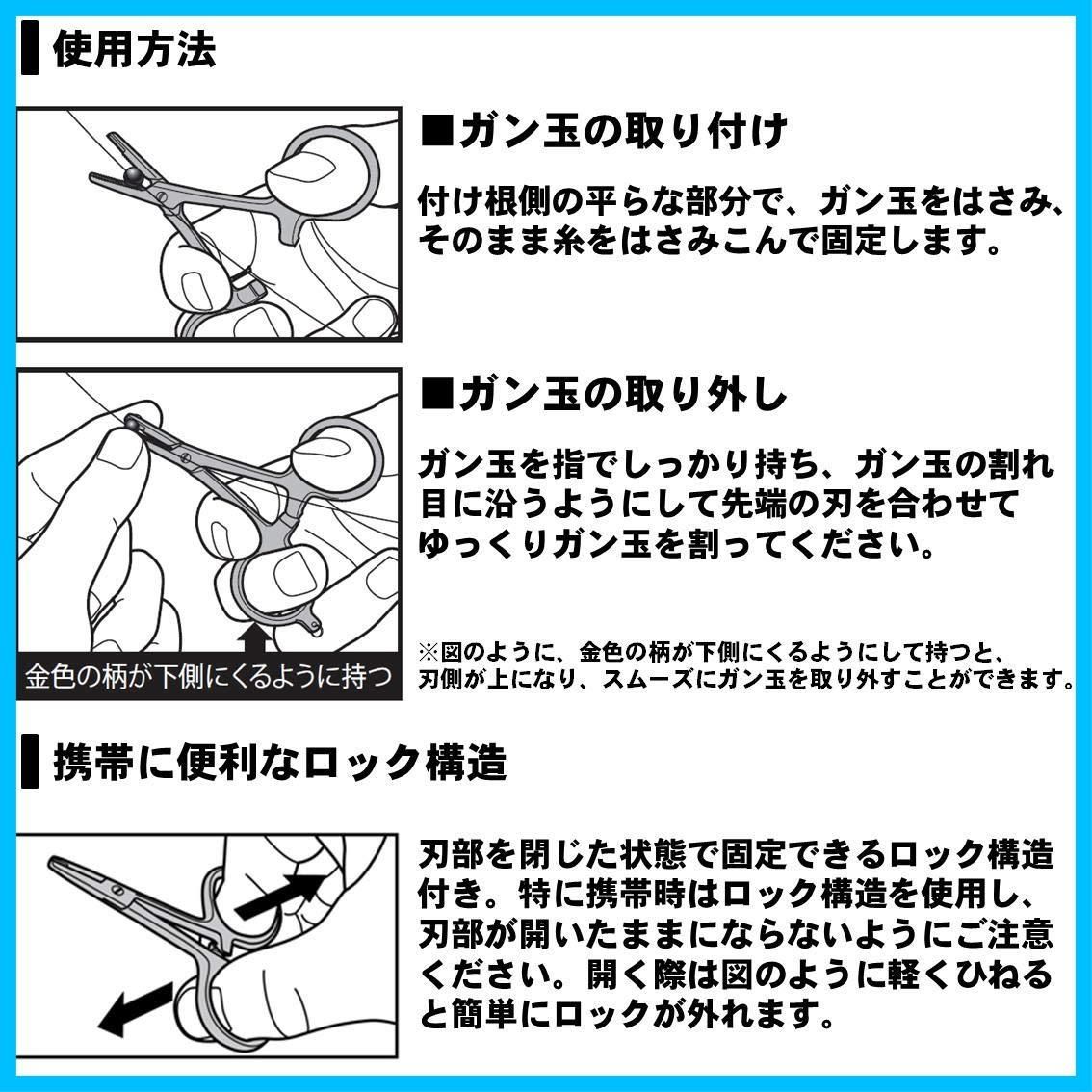 使用方法

■ガン玉の取り付け

付け根側の平らな部分で、ガン玉をはさみ、そのまま糸をはさみこんで固定します。

■ガン玉の取り外し

ガン玉を指でしっかり持ち、ガン玉の割れ目に沿うようにして先端の刃を合わせてゆっくりガン玉を割ってください。

金色の柄が下側にくるように持つ

※図のように、金色の柄が下側にくるようにして持つと、刃側が上になり、スムーズにガン玉を取り外すことができます。

携帯に便利なロック構造

刃部を閉じた状態で固定できるロック構造付き。特に携帯時はロック構造を使用し、刃部が開いたままにならないようにご注意ください。開く際は図のように軽くひねると簡単にロックが外れます。