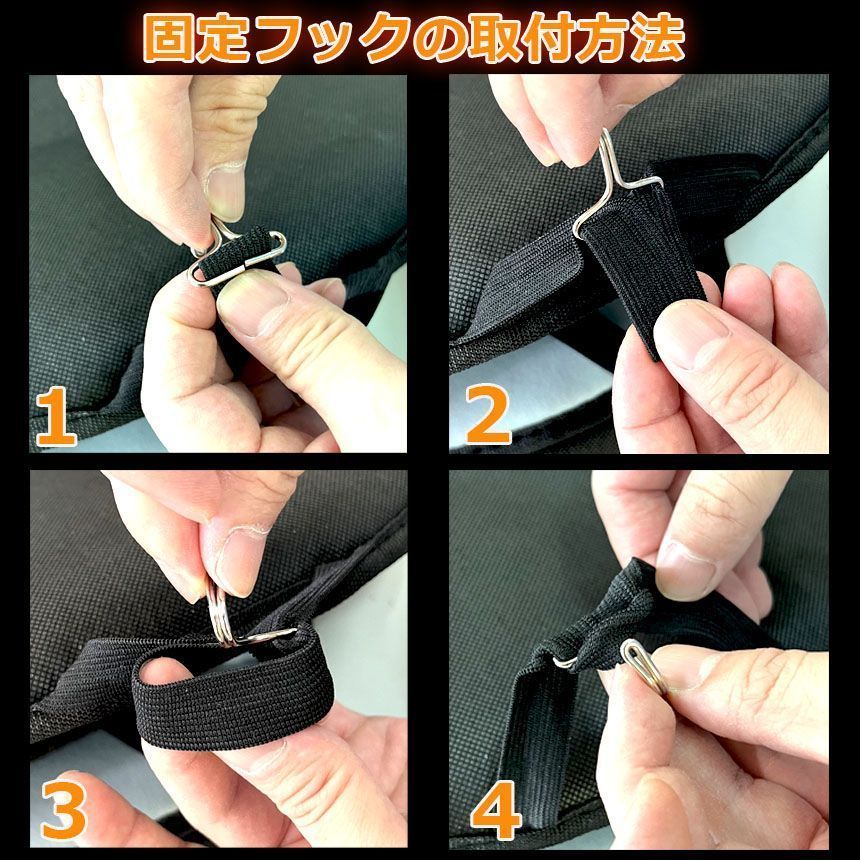 固定フックの取付方法

1

2

3

4