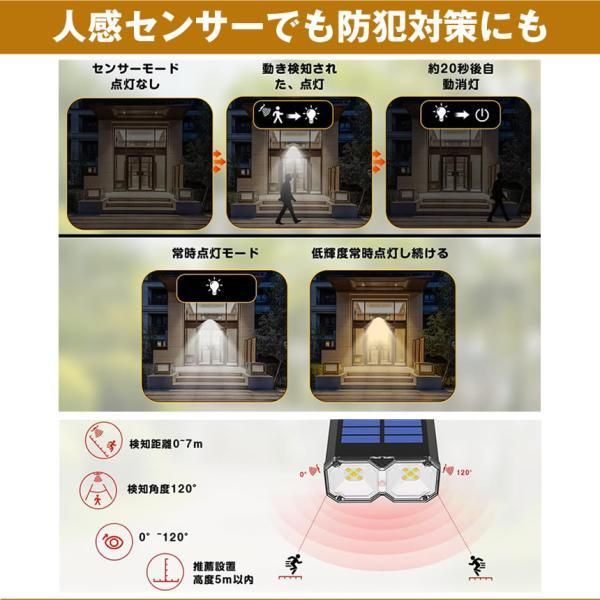 人感センサーでも防犯対策にも

センサーモード
点灯なし

動き検知された、点灯

約20秒後自動消灯

常時点灯モード

低輝度常時点灯し続ける

検知距離0~7m

検知角度120°

0° ~120°

推薦設置
高度5m以内

0°

120°