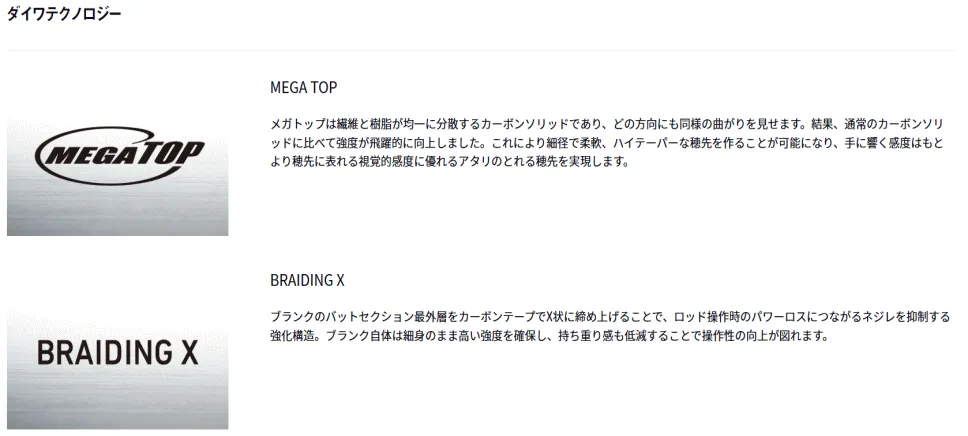 ダイワテクノロジー

MEGATOP

MEGA TOP

メガトップは繊維と樹脂が均一に分散するカーボンソリッドであり、どの方向にも同様の曲がりを見せます。結果、通常のカーボンソリッドに比べて強度が飛躍的に向上しました。これにより細径で柔軟、ハイテーパーな穂先を作ることが可能になり、手に響く感度はもとより穂先に表れる視覚的感度に優れるアタリのとれる穂先を実現します。

BRAIDING X

BRAIDING X

ブランクのバットセクション最外層をカーボンテープでX状に締め上げることで、ロッド操作時のパワーロスにつながるネジレを抑制する強化構造。ブランク自体は細身のまま高い強度を確保し、持ち重り感も低減することで操作性の向上が図れます。