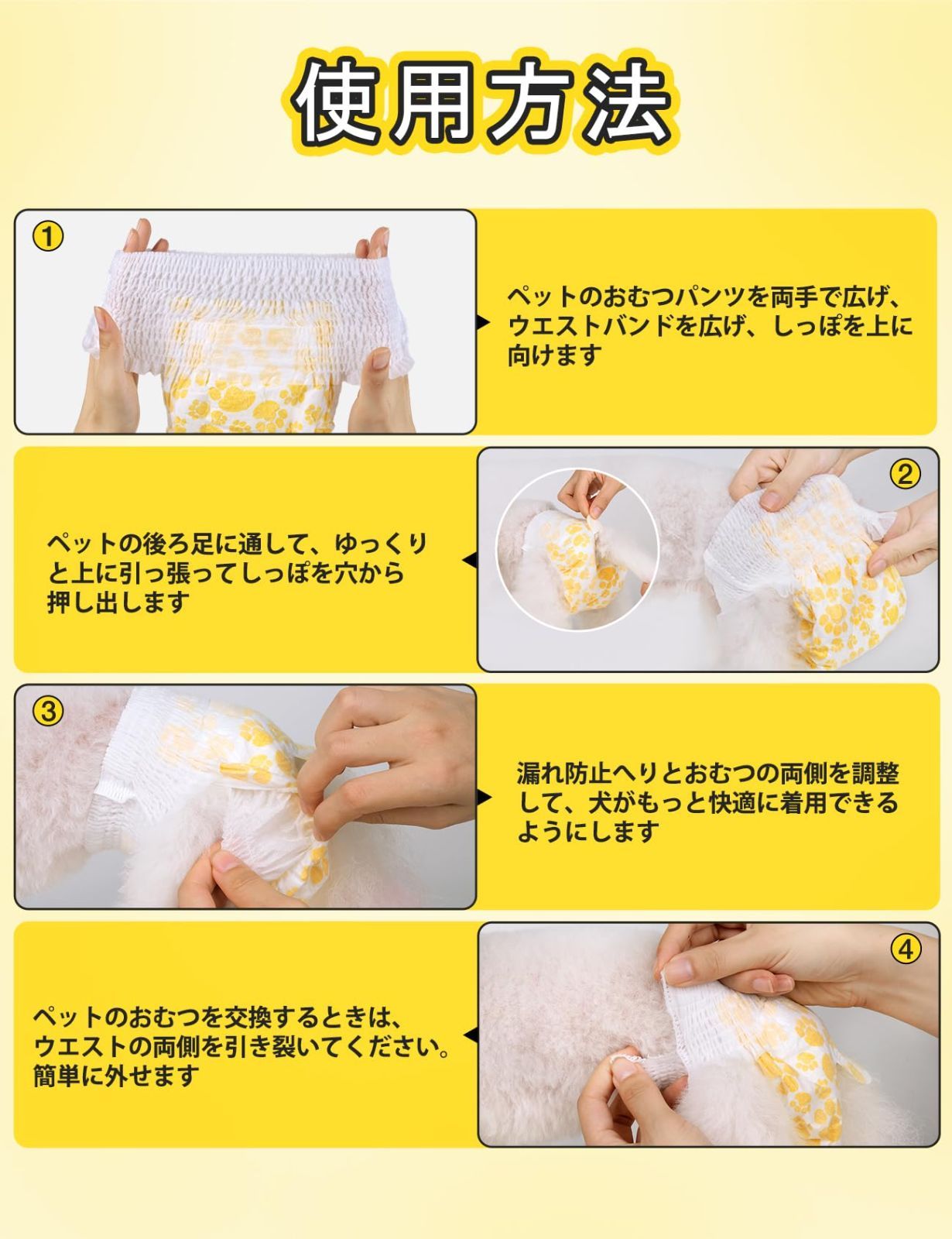 使用方法

①

ペットのおむつパンツを両手で広げ、ウエストバンドを広げ、しっぽを上に向けます

②

ペットの後ろ足に通して、ゆっくりと上に引っ張ってしっぽを穴から押し出します

③

漏れ防止へりとおむつの両側を調整して、犬がもっと快適に着用できるようにします

④

ペットのおむつを交換するときは、ウエストの両側を引き裂いてください。簡単に外せます