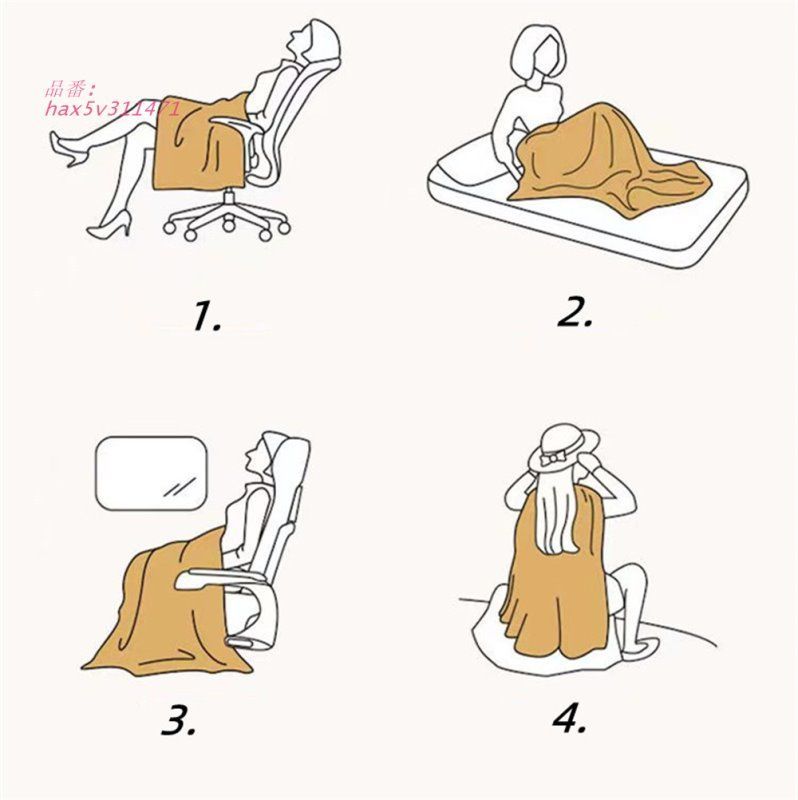 品番：
hax5v311471

1.

2.

3.

4.