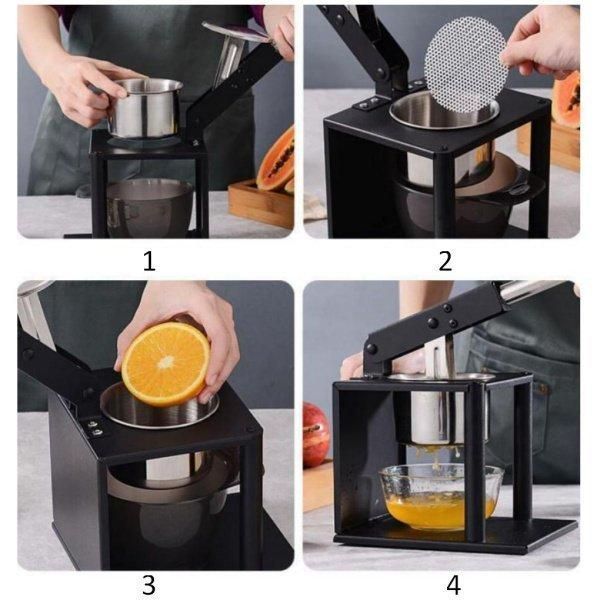 1

2

3

4