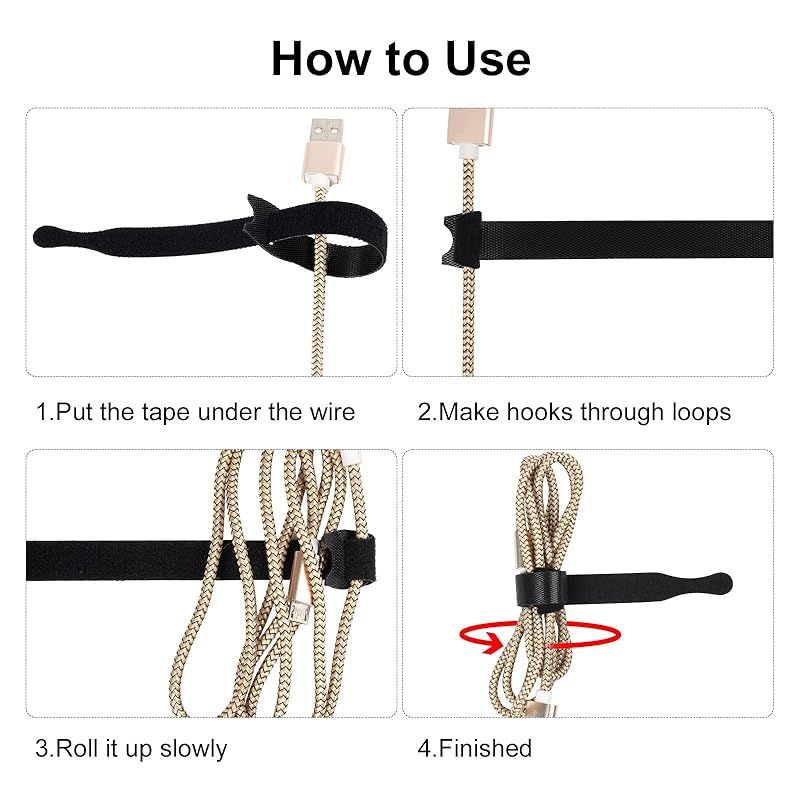 How to Use

1.Put the tape under the wire

2.Make hooks through loops

3.Roll it up slowly

4.Finished