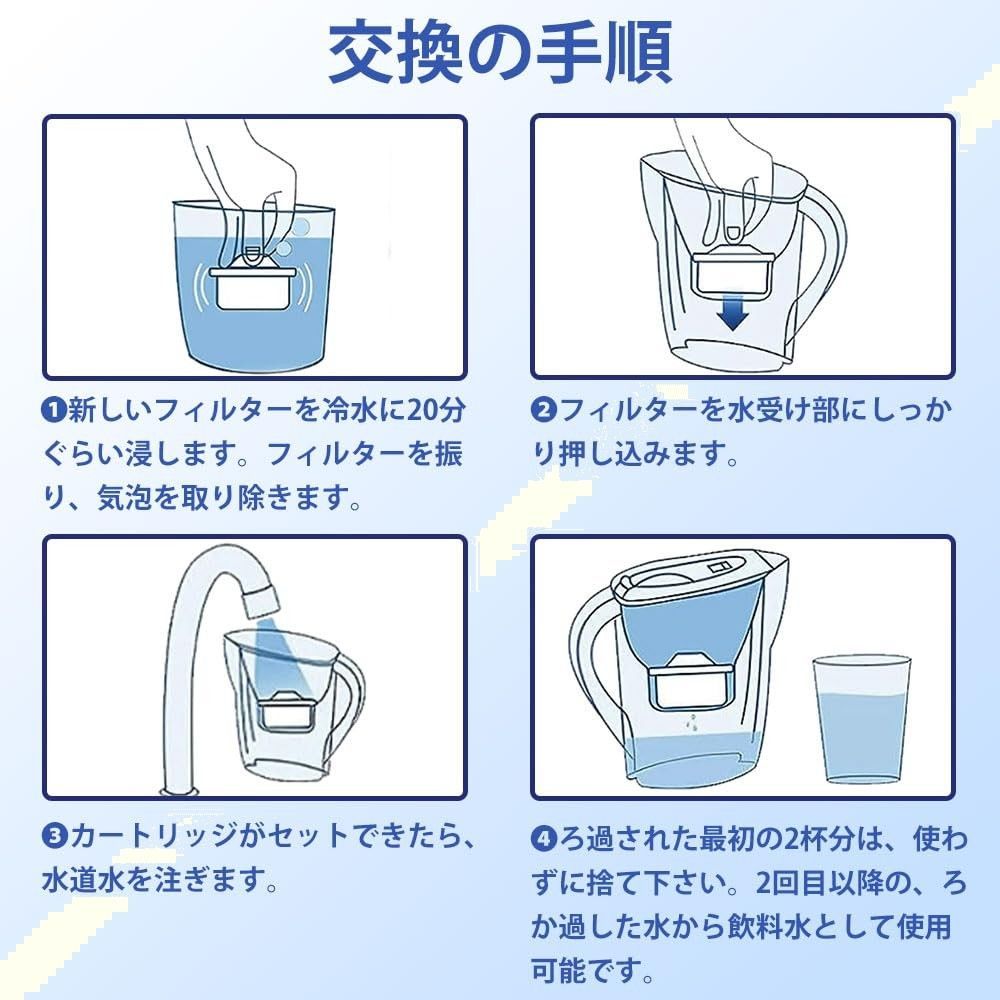 交換の手順

❶新しいフィルターを冷水に20分ぐらい浸します。フィルターを振り、気泡を取り除きます。

❷フィルターを水受け部にしっかり押し込みます。

❸カートリッジがセットできたら、水道水を注ぎます。

❹ろ過された最初の2杯分は、使わずに捨て下さい。2回目以降の、ろか過した水から飲料水として使用可能です。