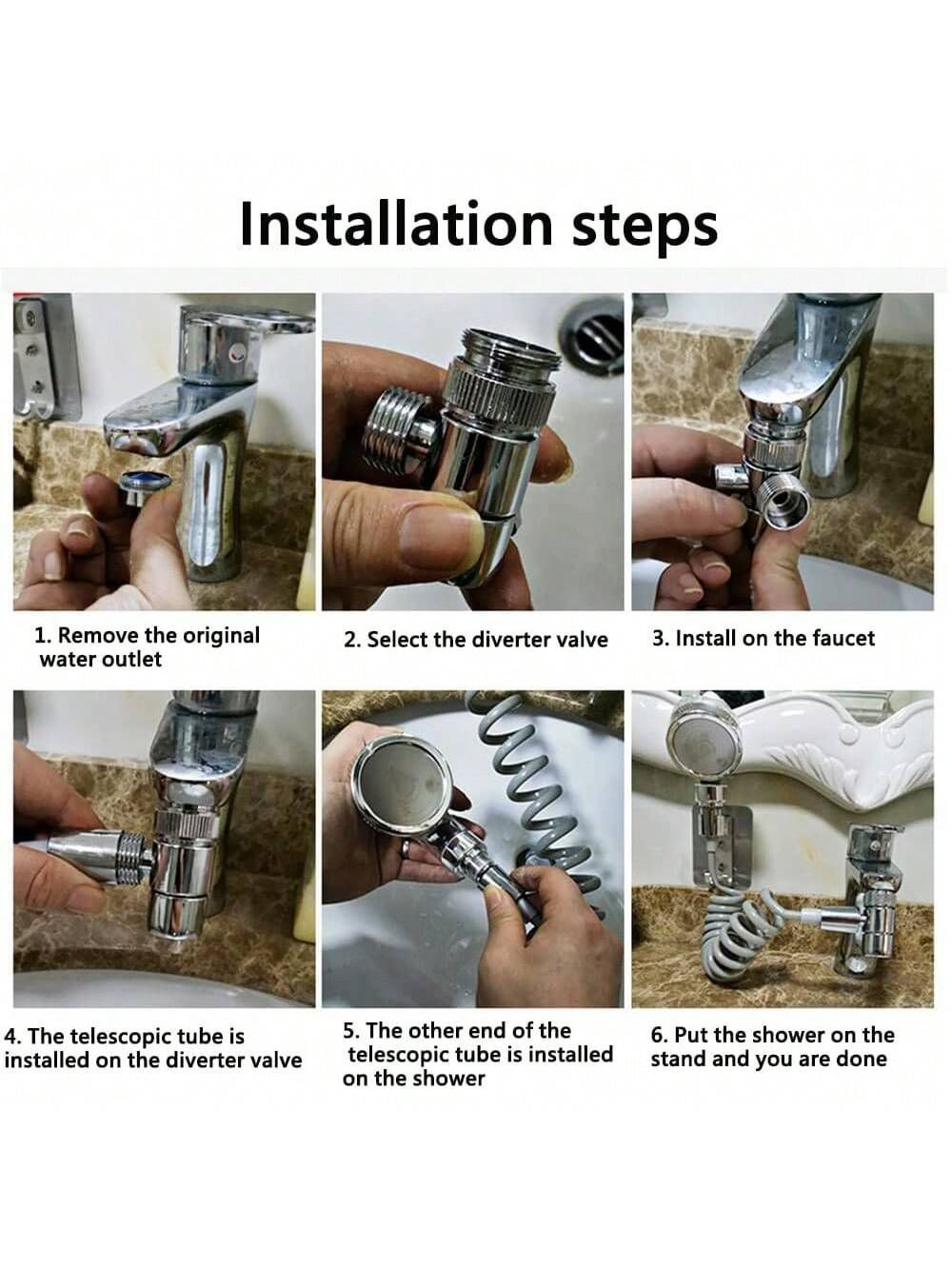 Installation steps

1. Remove the original water outlet

2. Select the diverter valve

3. Install on the faucet

4. The telescopic tube is installed on the diverter valve

5. The other end of the telescopic tube is installed on the shower

6. Put the shower on the stand and you are done