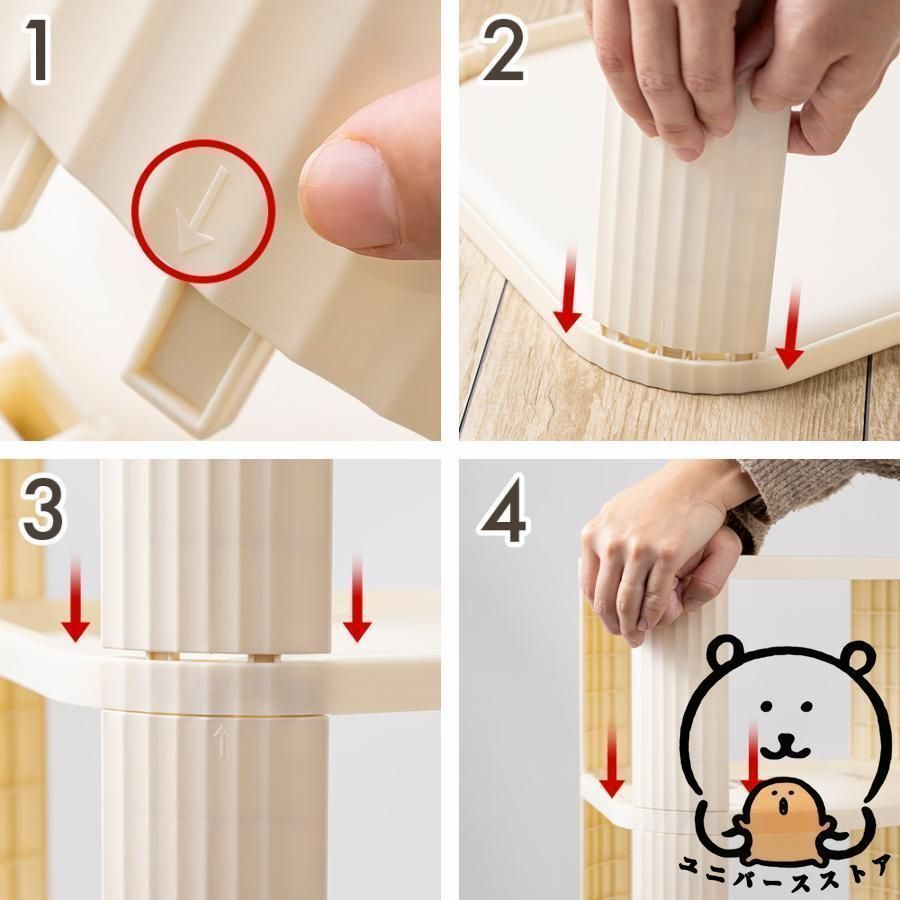 1

2

3

4

ユニバースストア