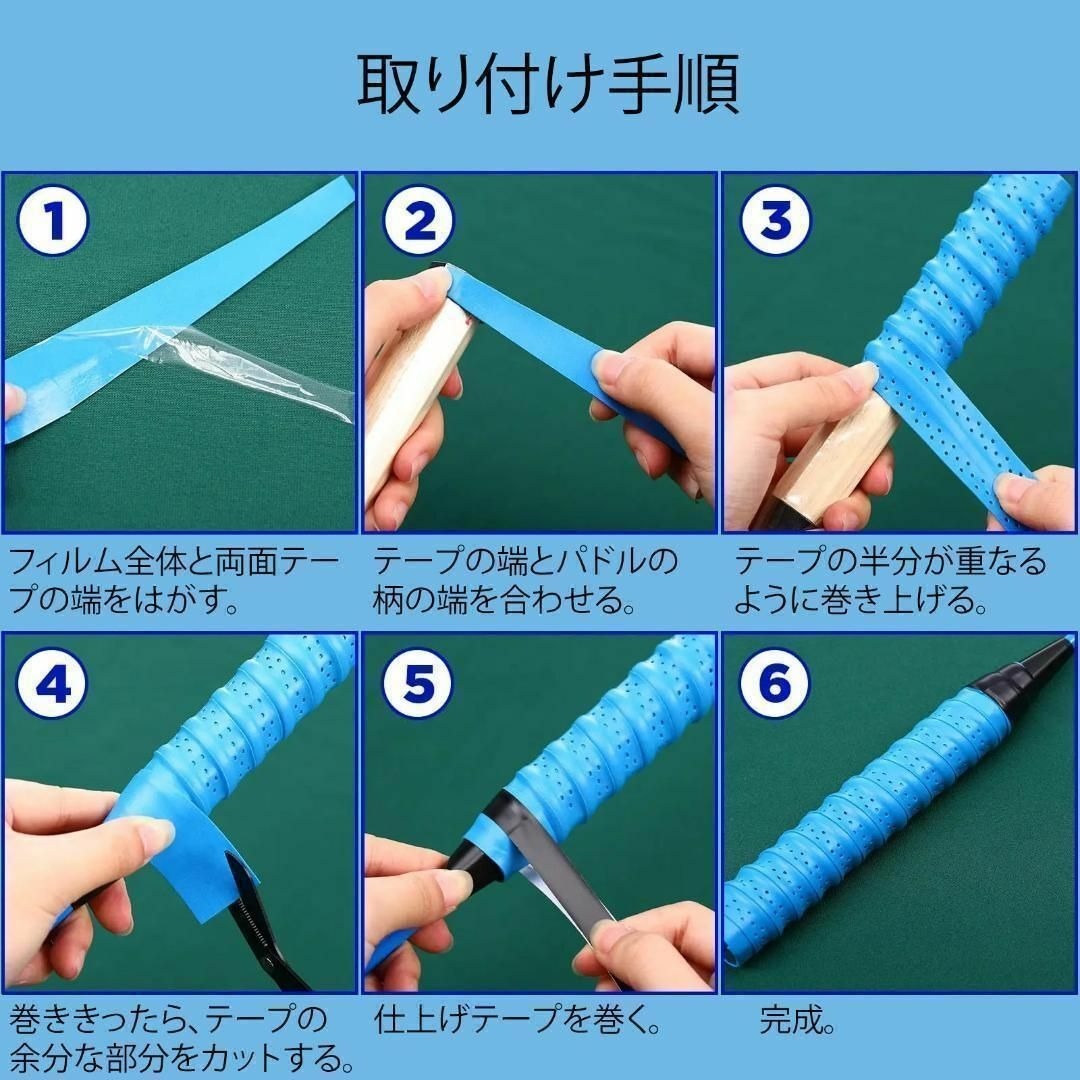 取り付け手順

1

フィルム全体と両面テープの端をはがす。

2

テープの端とパドルの柄の端を合わせる。

3

テープの半分が重なるように巻き上げる。

4

巻ききったら、テープの余分な部分をカットする。

5

仕上げテープを巻く。

6

完成。