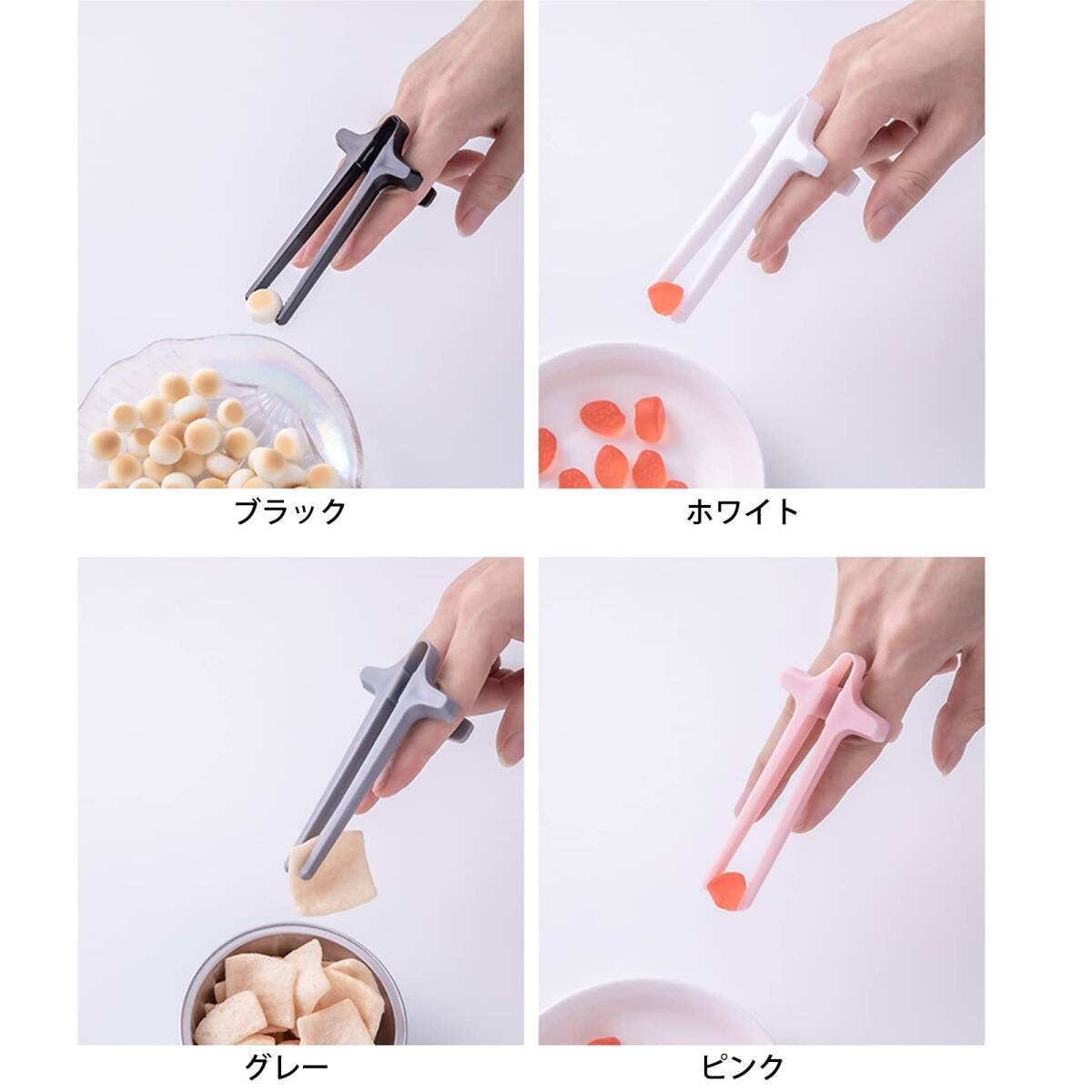 ブラック

ホワイト

グレー

ピンク