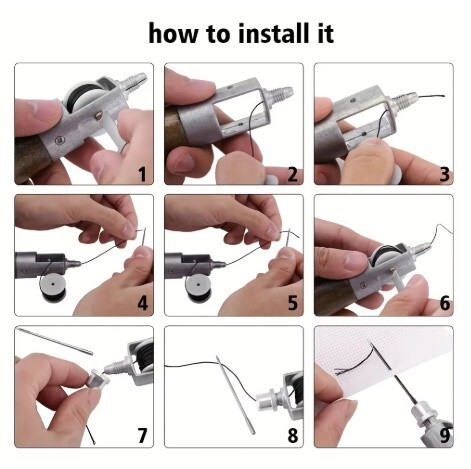 how to install it

1

2

3

4

5

6

7

8

9