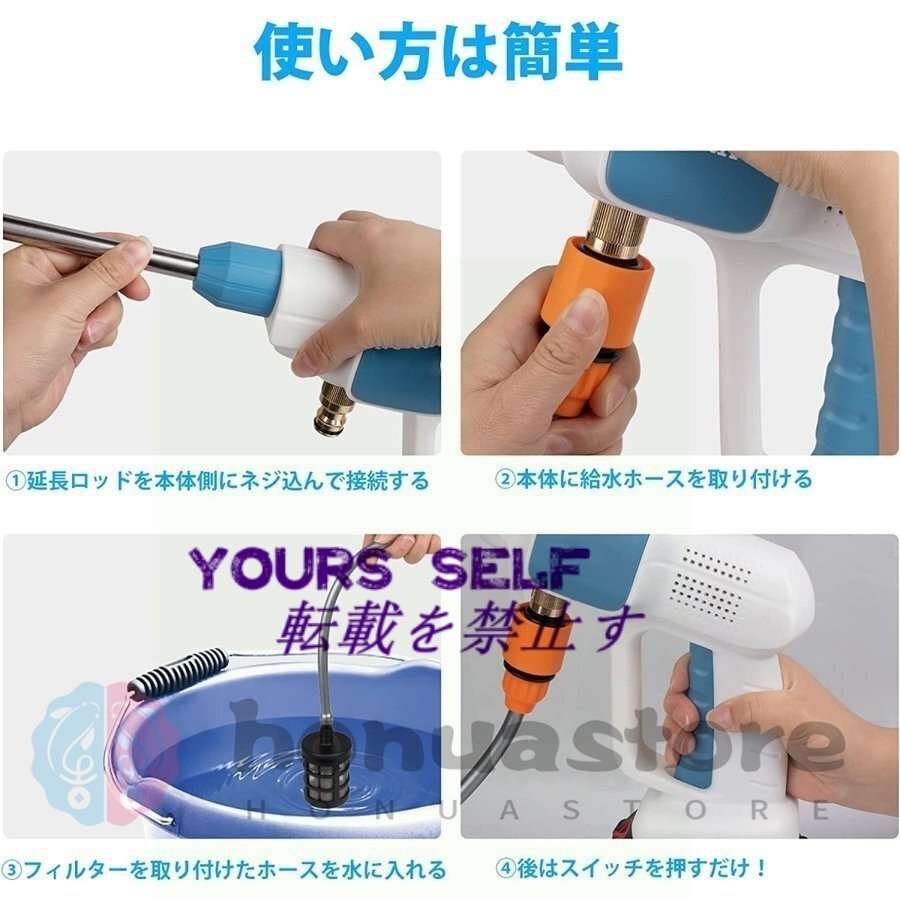 使い方は簡単

①延長ロッドを本体側にネジ込んで接続する

②本体に給水ホースを取り付ける

YOURS SELF
転載を禁止す

honuastore
HONUASTORE

③フィルターを取り付けたホースを水に入れる

④後はスイッチを押すだけ！