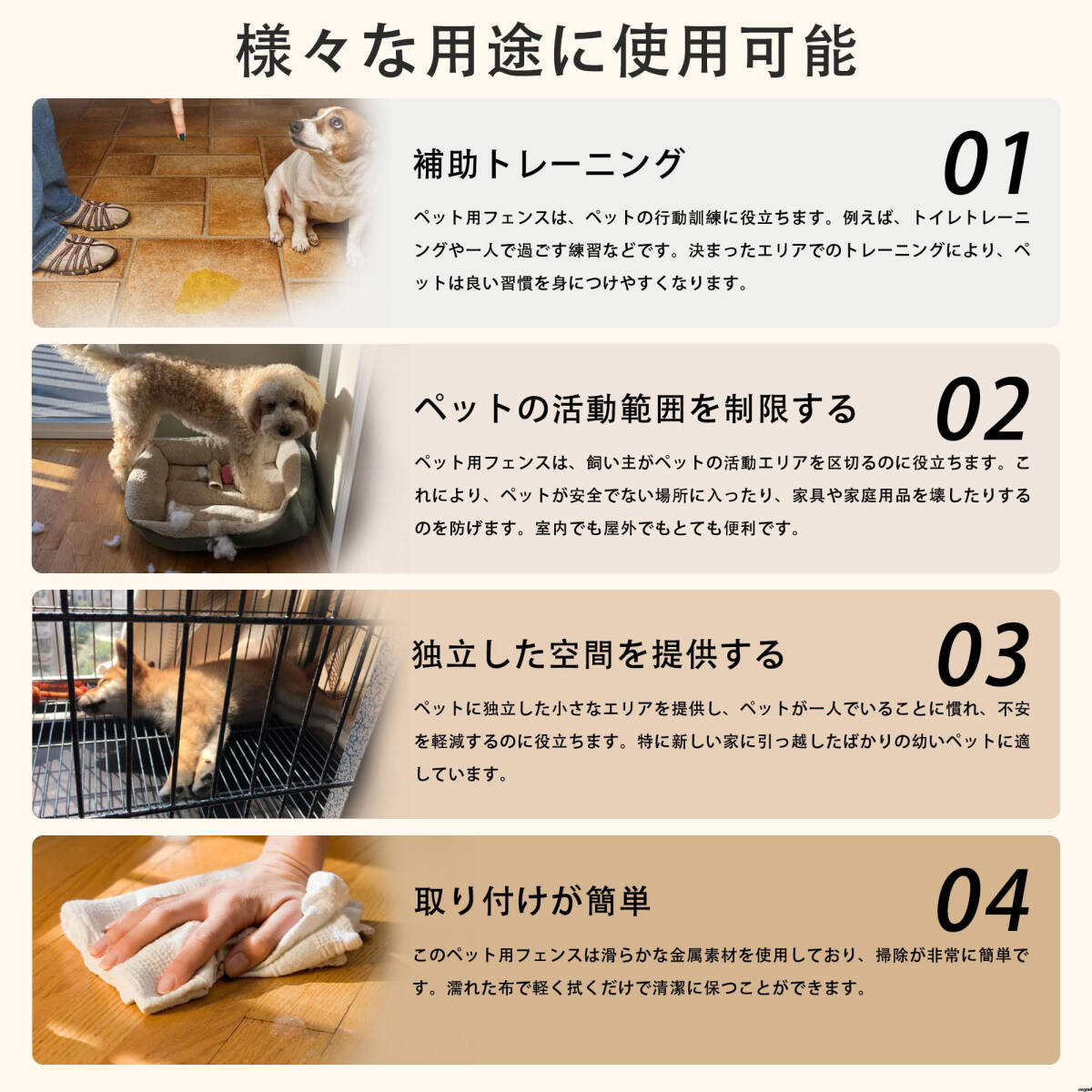 様々な用途に使用可能

補助トレーニング

01

ペット用フェンスは、ペットの行動訓練に役立ちます。例えば、トイレトレーニングや一人で過ごす練習などです。決まったエリアでのトレーニングにより、ペットは良い習慣を身につけやすくなります。

ペットの活動範囲を制限する

02

ペット用フェンスは、飼い主がペットの活動エリアを区切るのに役立ちます。これにより、ペットが安全でない場所に入ったり、家具や家庭用品を壊したりするのを防げます。室内でも屋外でもとても便利です。

独立した空間を提供する

03

ペットに独立した小さなエリアを提供し、ペットが一人でいることに慣れ、不安を軽減するのに役立ちます。特に新しい家に引っ越したばかりの幼いペットに適しています。

取り付けが簡単

04

このペット用フェンスは滑らかな金属素材を使用しており、掃除が非常に簡単です。濡れた布で軽く拭くだけで清潔に保つことができます。