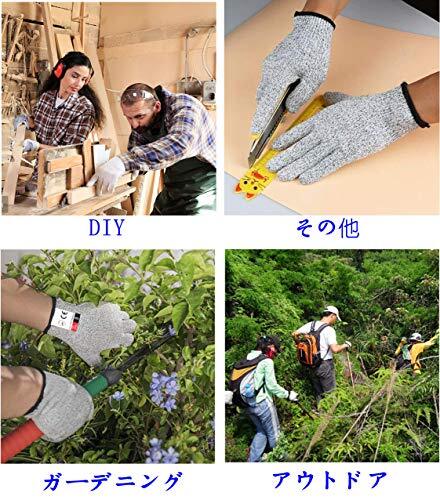 DIY

その他

ガーデニング

アウトドア