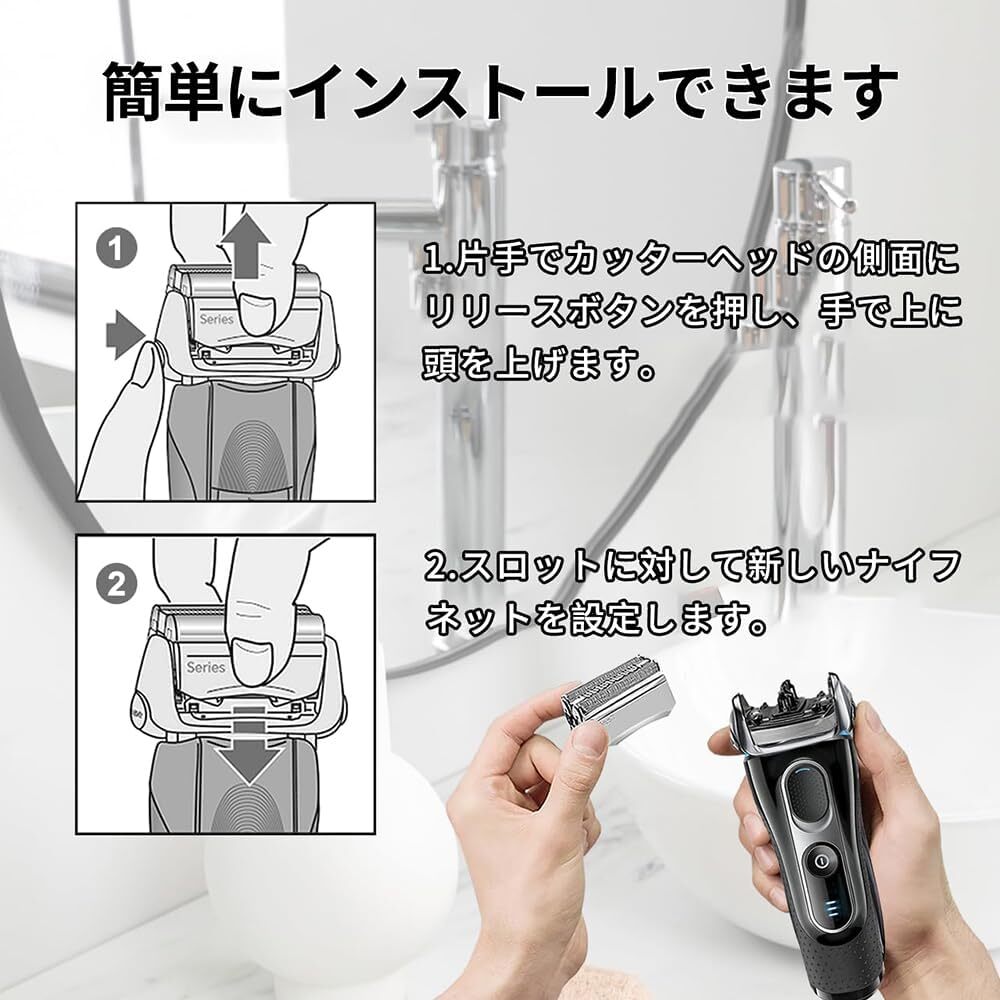 簡単にインストールできます

1

Series

1.片手でカッターヘッドの側面にリリースボタンを押し、手で上に頭を上げます。

2

Series

2.スロットに対して新しいナイフネットを設定します。