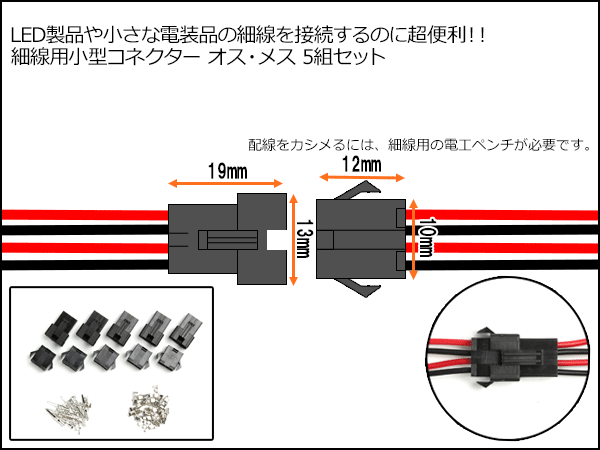 LED製品や小さな電装品の細線を接続するのに超便利!!
細線用小型コネクター オス・メス 5組セット

配線をカシメるには、細線用の電工ペンチが必要です。

19mm

12mm

13mm

10mm