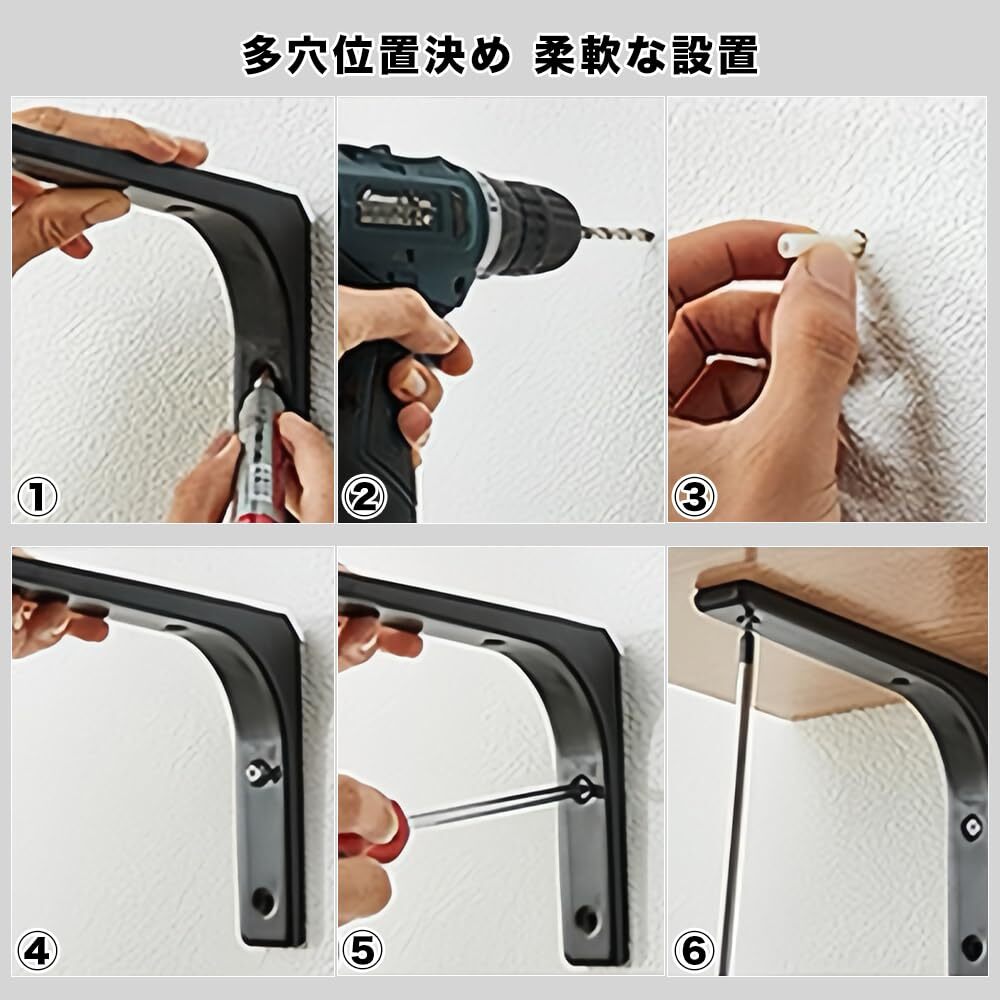 多穴位置決め 柔軟な設置

①

②

③

④

⑤

⑥