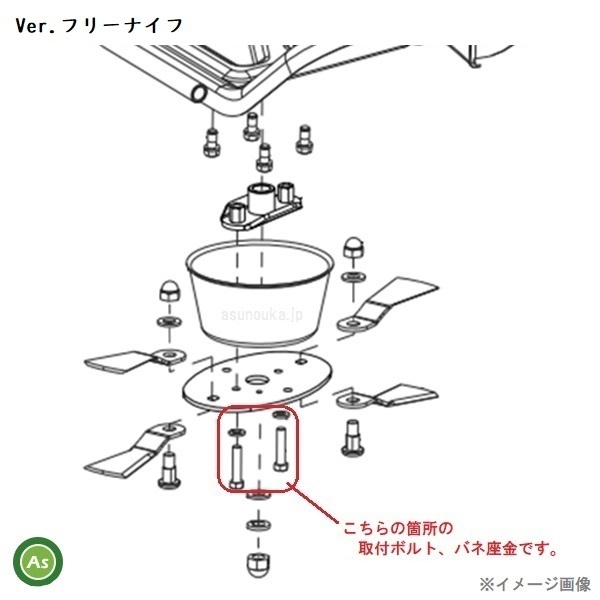 Ver.フリーナイフ

asunouka.jp

こちらの箇所の
取付ボルト、バネ座金です。

As

※イメージ画像