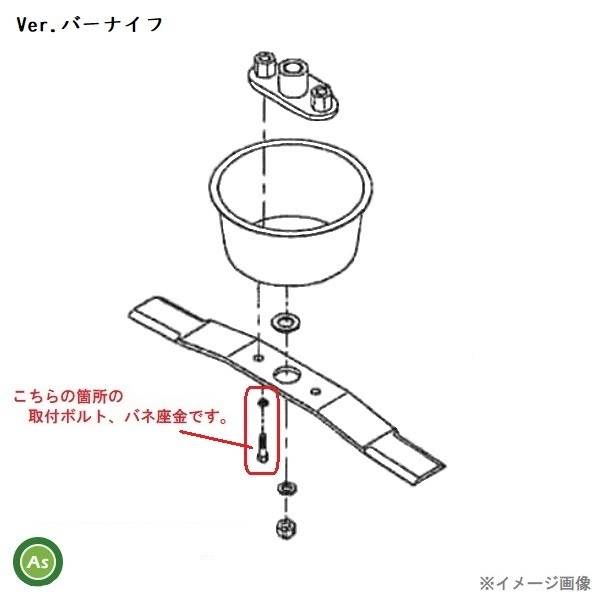 Ver.バーナイフ

こちらの箇所の
取付ボルト、バネ座金です。

As

※イメージ画像