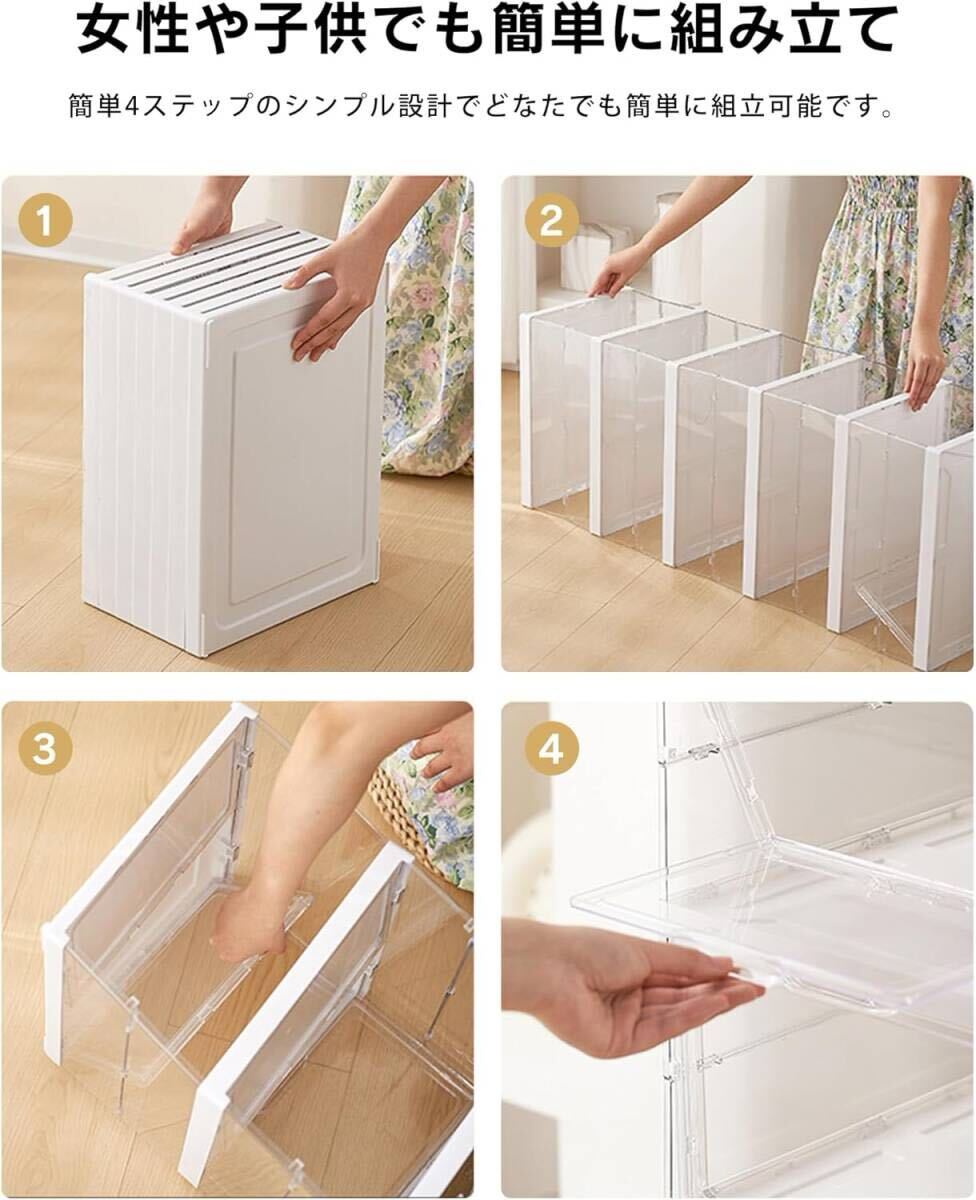 女性や子供でも簡単に組み立て

簡単4ステップのシンプル設計でどなたでも簡単に組立可能です。

1

2

3

4