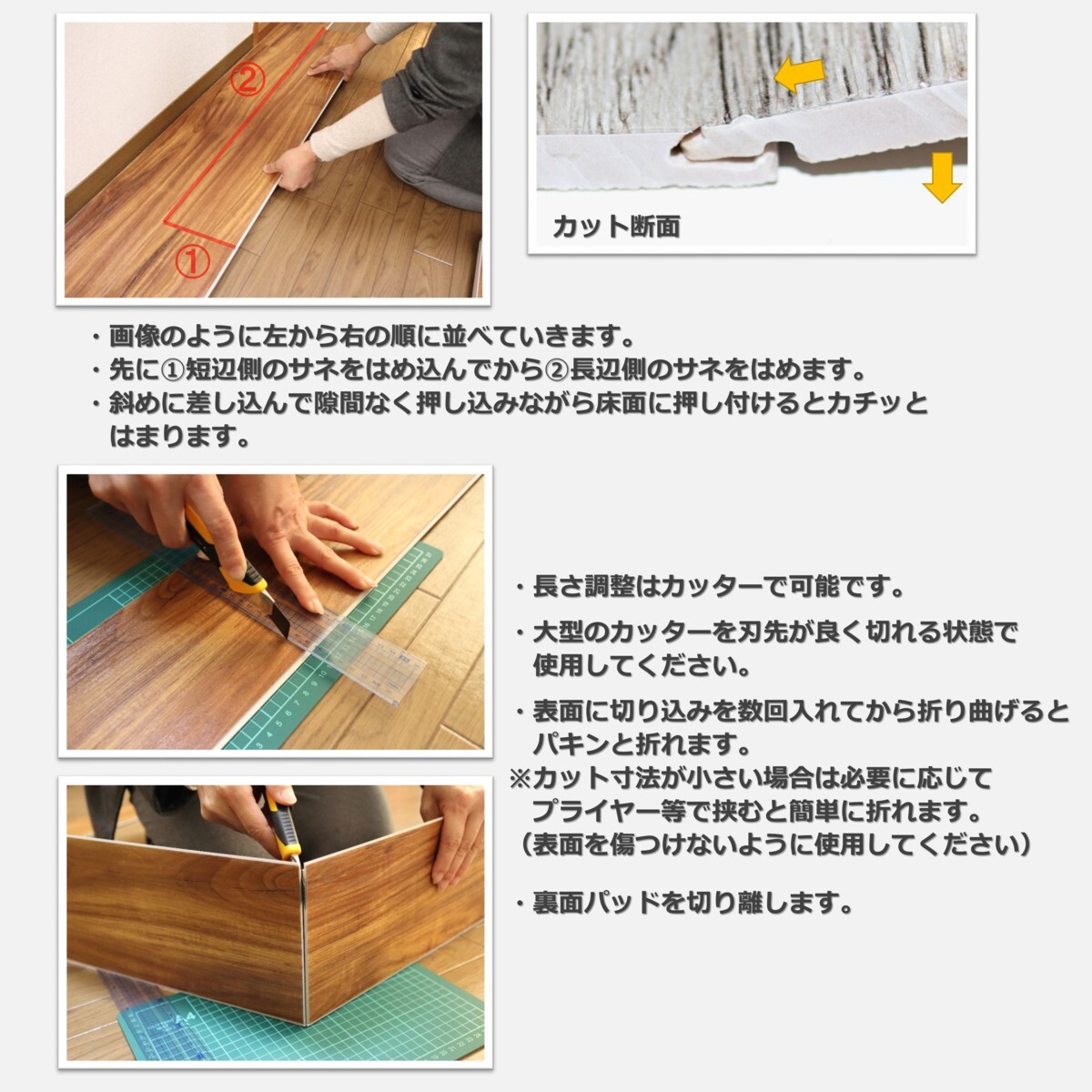 ②
①
カット断面

・画像のように左から右の順に並べていきます。
・先に①短辺側のサネをはめ込んでから②長辺側のサネをはめます。
・斜めに差し込んで隙間なく押し込みながら床面に押し付けるとカチッとはまります。

・長さ調整はカッターで可能です。
・大型のカッターを刃先が良く切れる状態で使用してください。
・表面に切り込みを数回入れてから折り曲げるとパキンと折れます。
※カット寸法が小さい場合は必要に応じてプライヤー等で挟むと簡単に折れます。
（表面を傷つけないように使用してください）
・裏面パッドを切り離します。