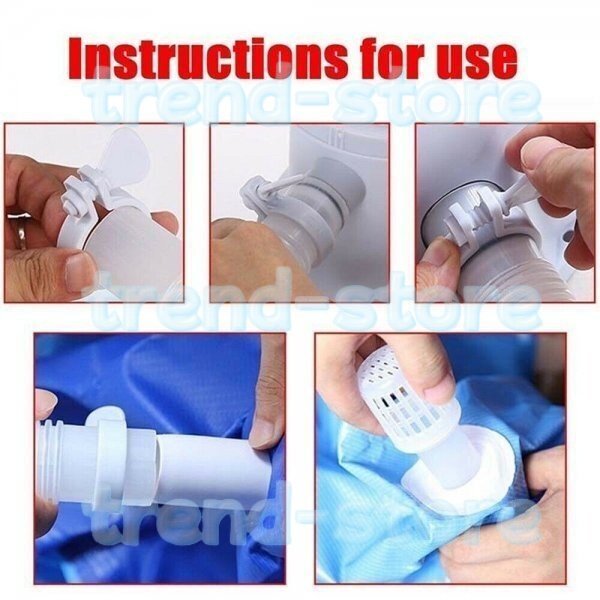 Instructions for use

trend-store

trend-store

trend-store