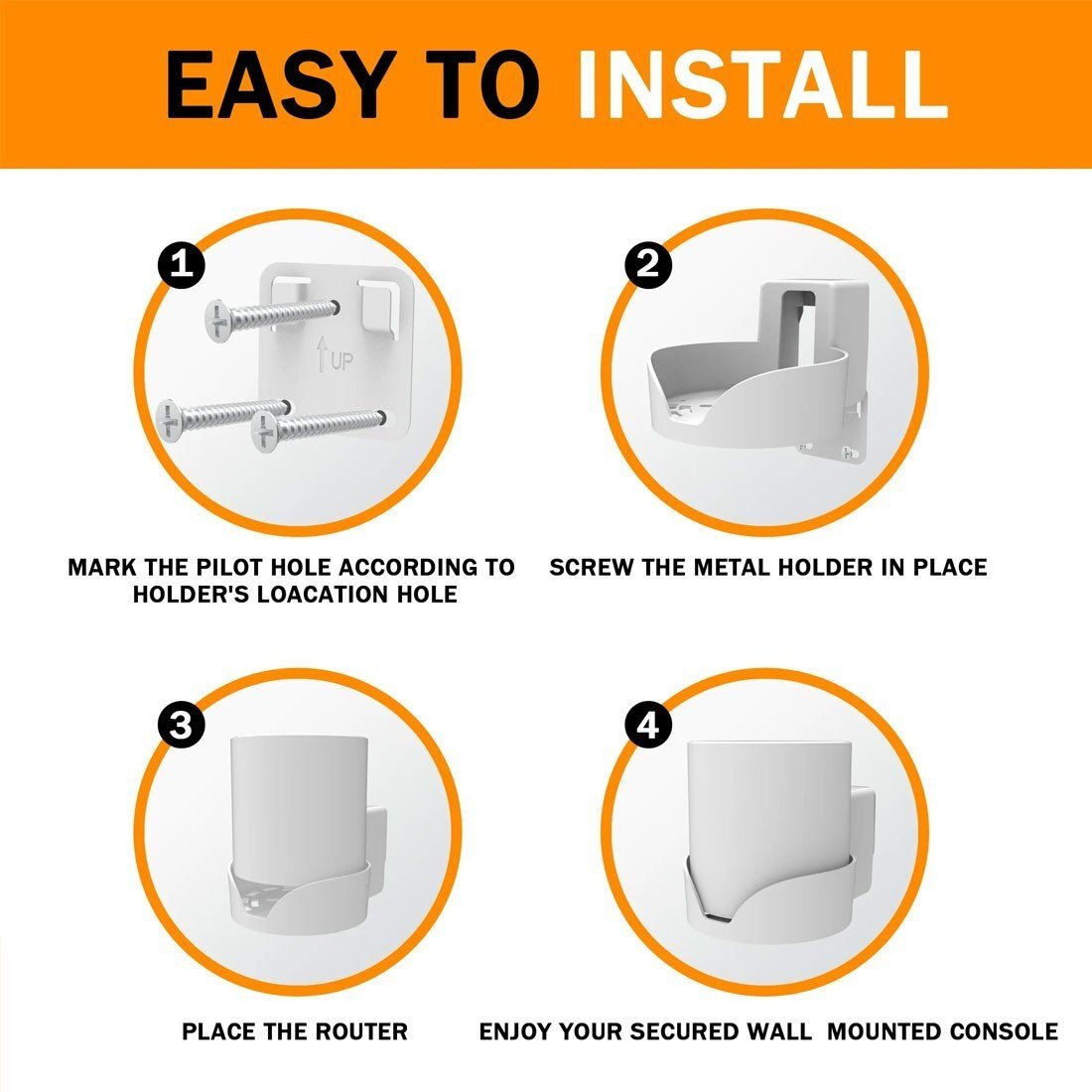 EASY TO INSTALL

1

UP

MARK THE PILOT HOLE ACCORDING TO HOLDER'S LOACATION HOLE

2

SCREW THE METAL HOLDER IN PLACE

3

PLACE THE ROUTER

4

ENJOY YOUR SECURED WALL MOUNTED CONSOLE