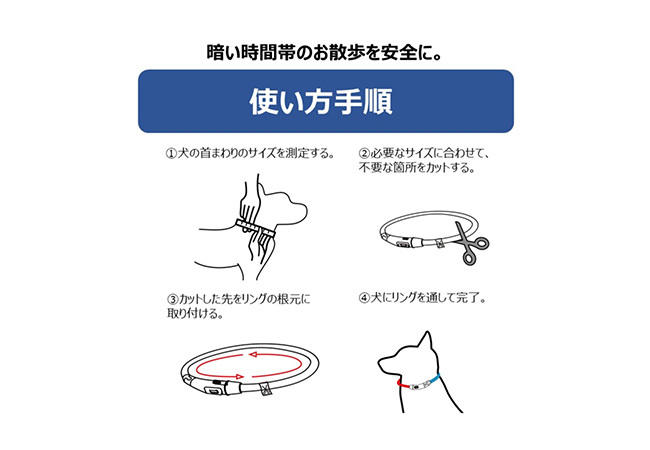 暗い時間帯のお散歩を安全に。

使い方手順

①犬の首まわりのサイズを測定する。

②必要なサイズに合わせて、不要な箇所をカットする。

③カットした先をリングの根元に取り付ける。

④犬にリングを通して完了。