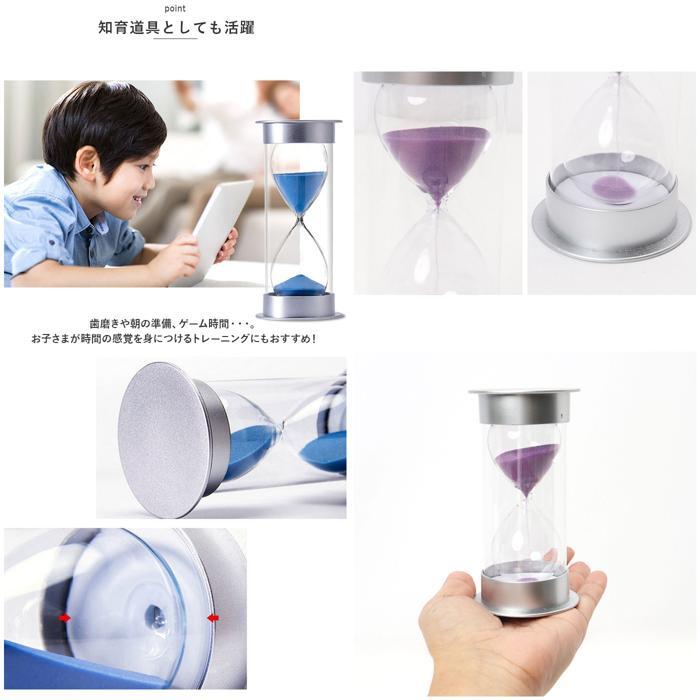 point
知育道具としても活躍

歯磨きや朝の準備、ゲーム時間・・・。
お子さまが時間の感覚を身につけるトレーニングにもおすすめ！