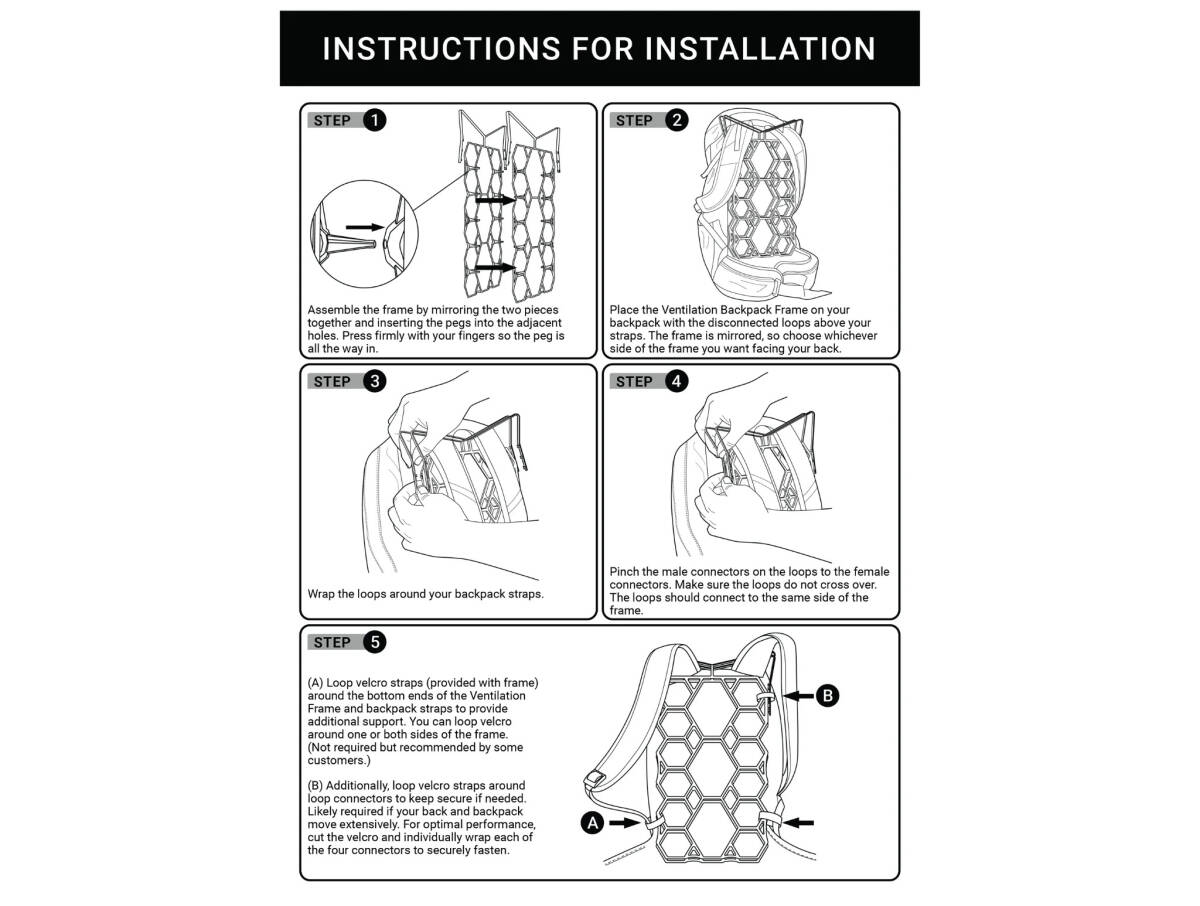 INSTRUCTIONS FOR INSTALLATION

STEP 1

Assemble the frame by mirroring the two pieces together and inserting the pegs into the adjacent holes. Press firmly with your fingers so the peg is all the way in.

STEP 2

Place the Ventilation Backpack Frame on your backpack with the disconnected loops above your straps. The frame is mirrored, so choose whichever side of the frame you want facing your back.

STEP 3

Wrap the loops around your backpack straps.

STEP 4

Pinch the male connectors on the loops to the female connectors. Make sure the loops do not cross over. The loops should connect to the same side of the frame.

STEP 5

(A) Loop velcro straps (provided with frame) around the bottom ends of the Ventilation Frame and backpack straps to provide additional support. You can loop velcro around one or both sides of the frame. (Not required but recommended by some customers.)

(B) Additionally, loop velcro straps around loop connectors to keep secure if needed. Likely required if your back and backpack move extensively. For optimal performance, cut the velcro and individually wrap each of the four connectors to securely fasten.

B

A