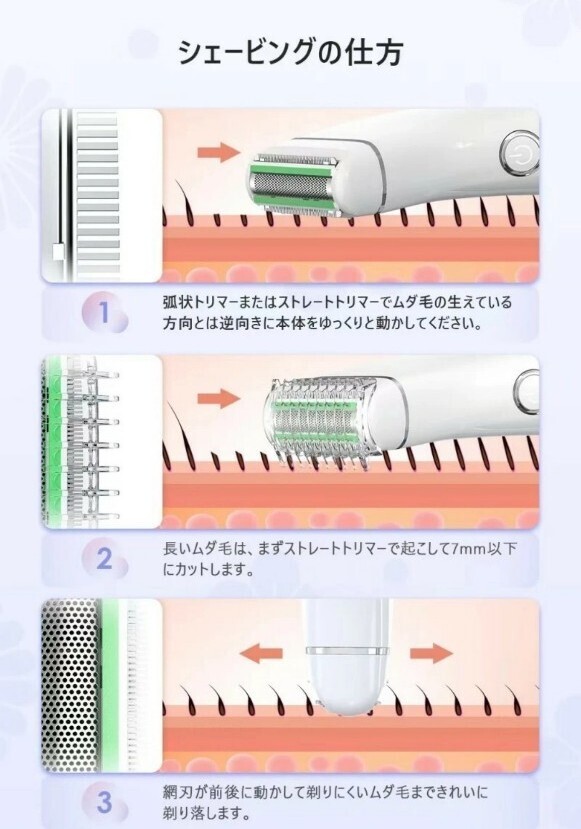 シェービングの仕方

1
弧状トリマーまたはストレートトリマーでムダ毛の生えている方向とは逆向きに本体をゆっくりと動かしてください。

2
長いムダ毛は、まずストレートトリマーで起こして7mm以下にカットします。

3
網刃が前後に動かして剃りにくいムダ毛まできれいに剃り落します。