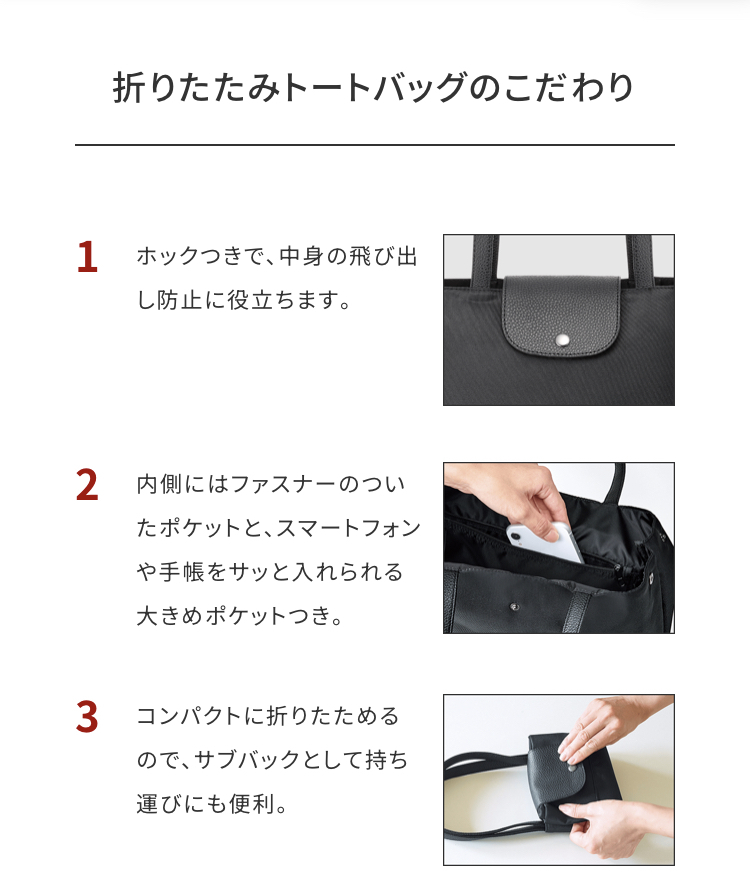 折りたたみトートバッグのこだわり

1 ホックつきで、中身の飛び出し防止に役立ちます。

2 内側にはファスナーのついたポケットと、スマートフォンや手帳をサッと入れられる大きめポケットつき。

3 コンパクトに折りたためるので、サブバックとして持ち運びにも便利。