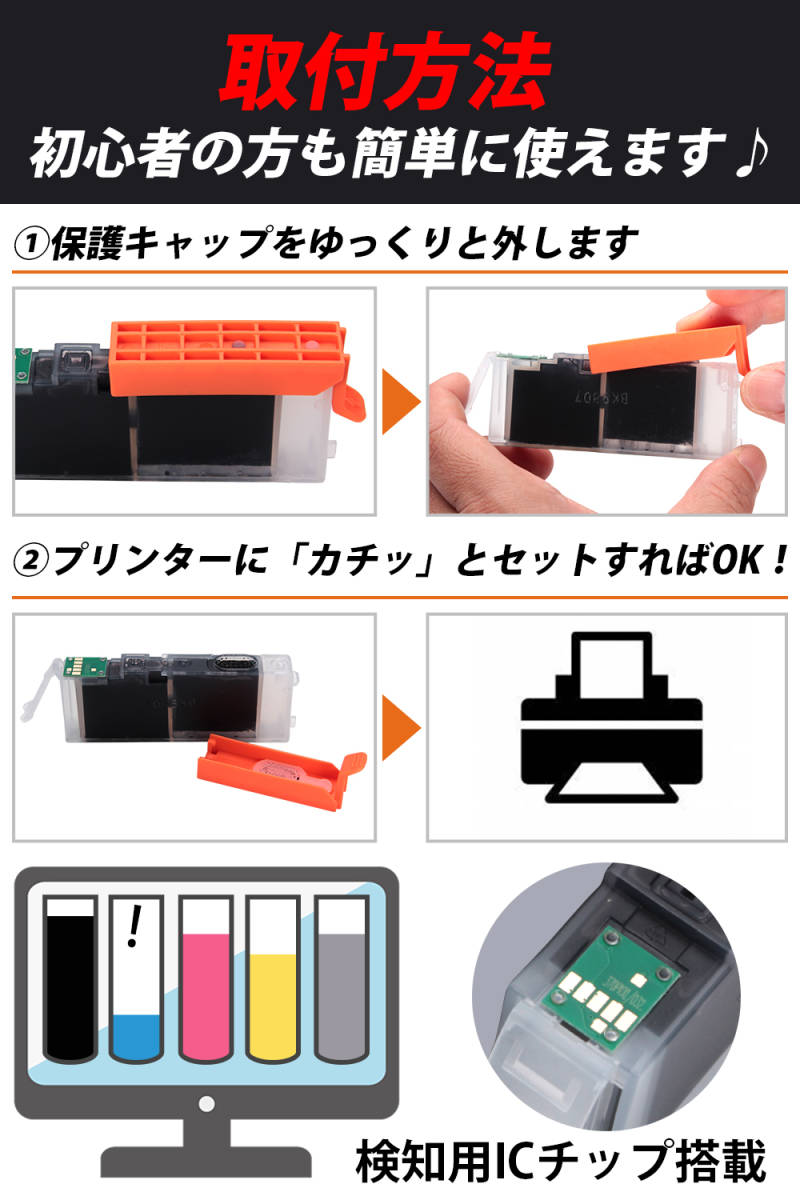 取付方法

初心者の方も簡単に使えます♪

①保護キャップをゆっくりと外します

②プリンターに「カチッ」とセットすればOK！

!

検知用ICチップ搭載