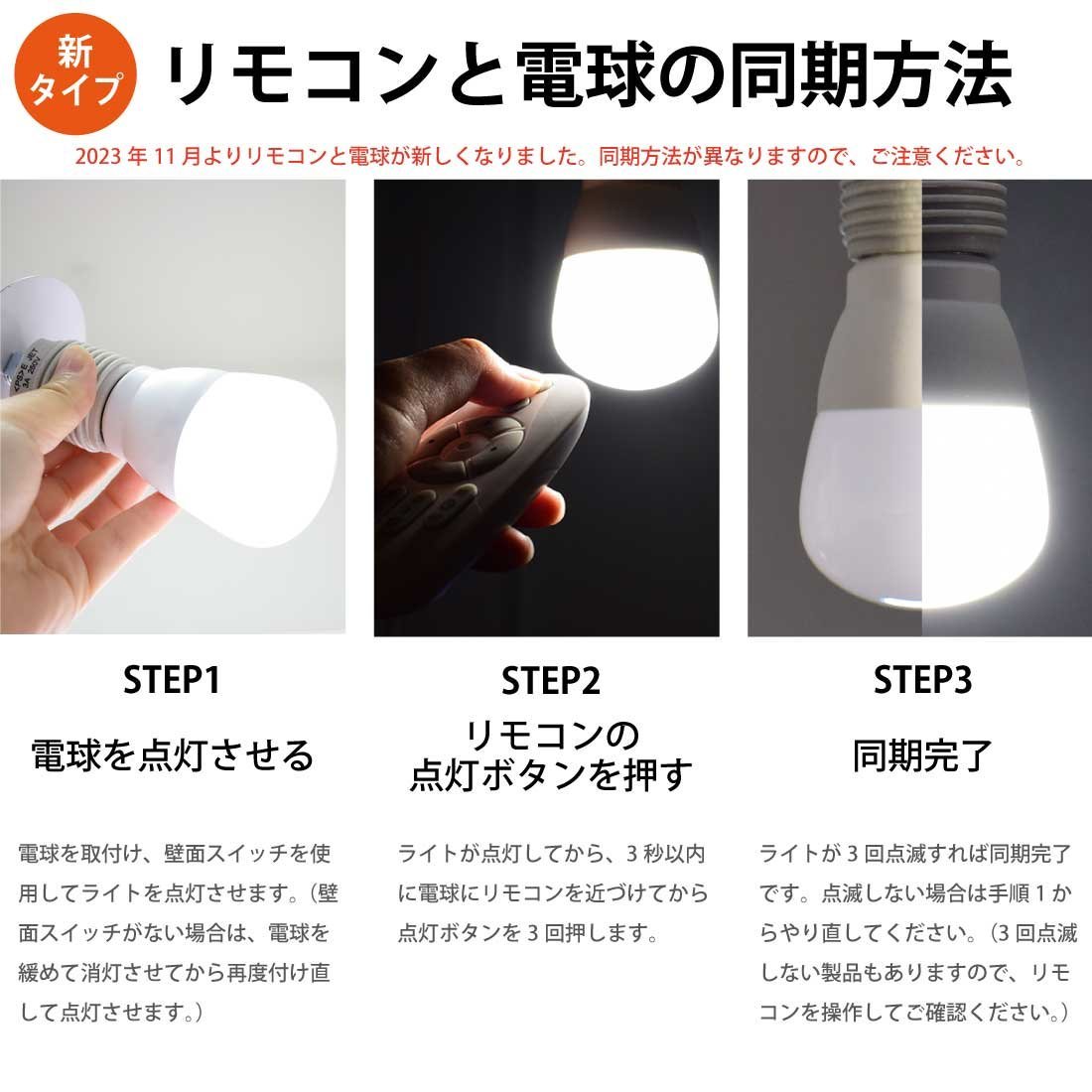 新タイプ

リモコンと電球の同期方法

2023 年 11 月よりリモコンと電球が新しくなりました。同期方法が異なりますので、ご注意ください。

STEP1

電球を点灯させる

電球を取付け、壁面スイッチを使用してライトを点灯させます。（壁面スイッチがない場合は、電球を緩めて消灯させてから再度付け直して点灯させます。）

STEP2

リモコンの点灯ボタンを押す

ライトが点灯してから、3 秒以内に電球にリモコンを近づけてから点灯ボタンを 3 回押します。

STEP3

同期完了

ライトが 3 回点滅すれば同期完了です。点滅しない場合は手順 1 からやり直してください。（3 回点滅しない製品もありますので、リモコンを操作してご確認ください。）