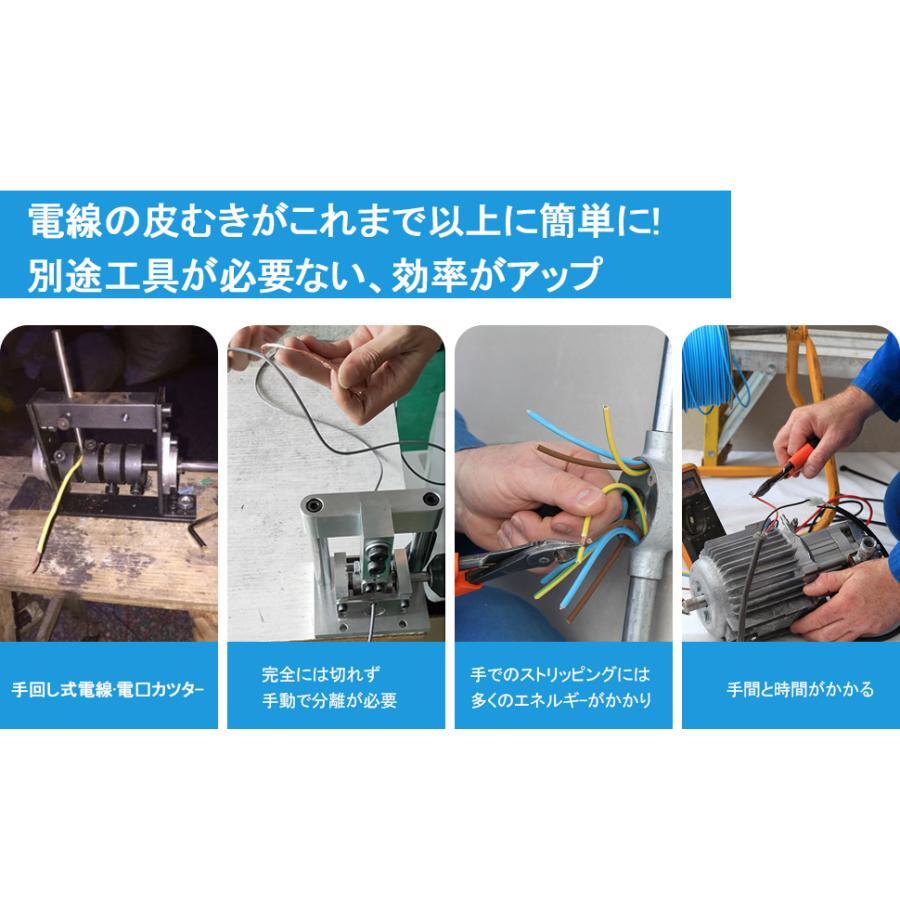 電線の皮むきがこれまで以上に簡単に!
別途工具が必要ない、効率がアップ

手回し式電線·電口カツター

完全には切れず
手動で分離が必要

手でのストリッピングには
多くのエネルギーがかかり

手間と時間がかかる