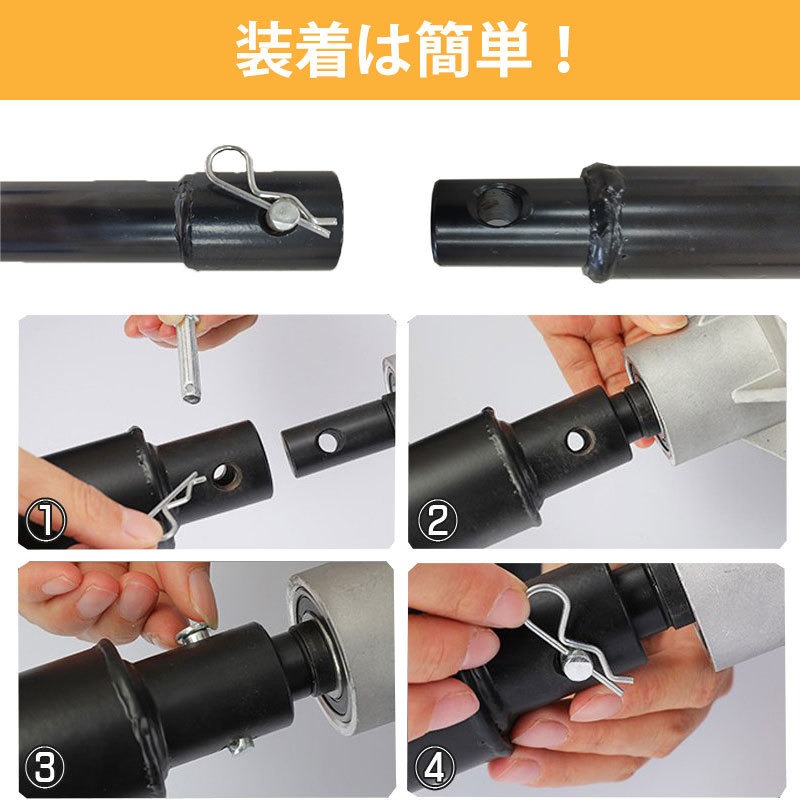 装着は簡単！

①

②

③

④