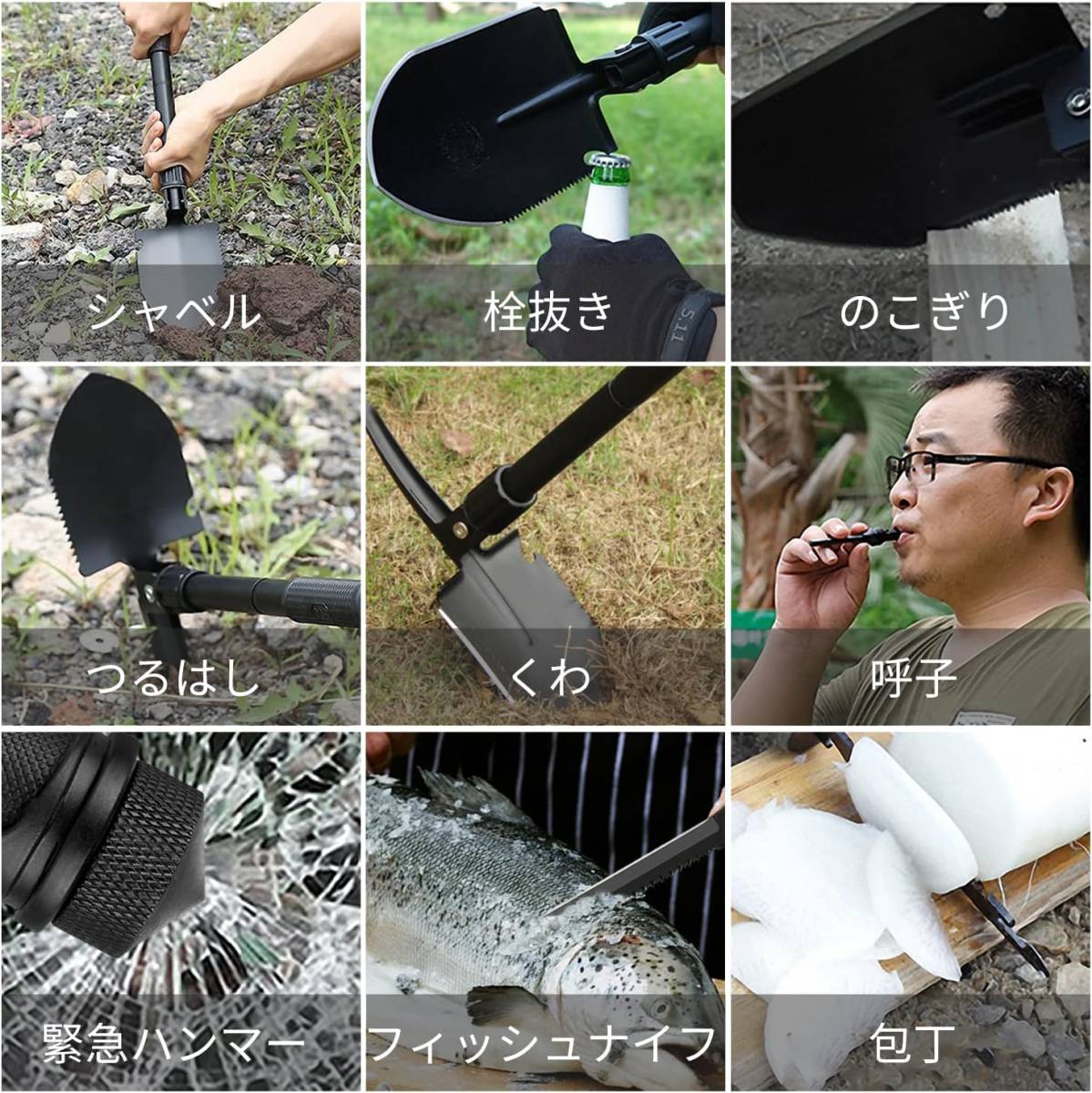 シャベル

栓抜き

5.11

のこぎり

つるはし

くわ

呼子

緊急ハンマー

フィッシュナイフ

包丁