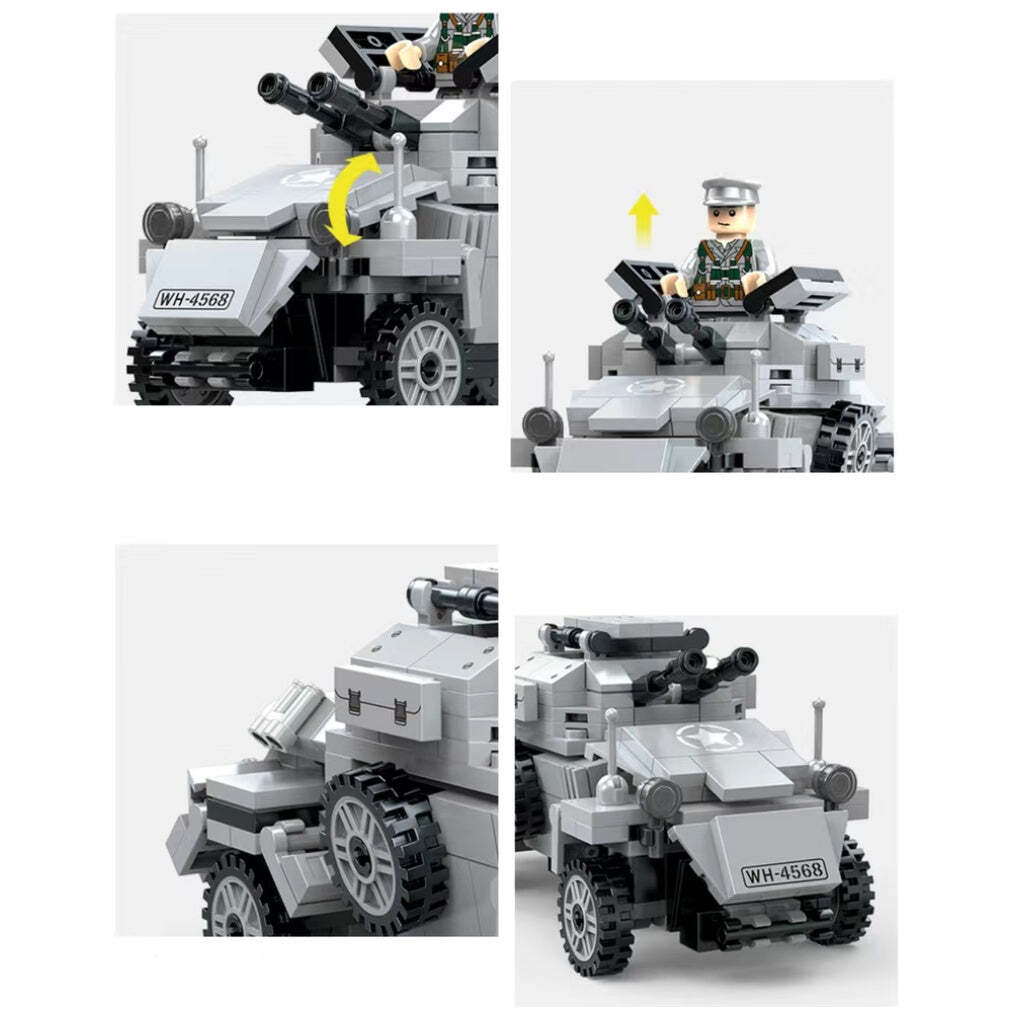 WH-4568

WH-4568