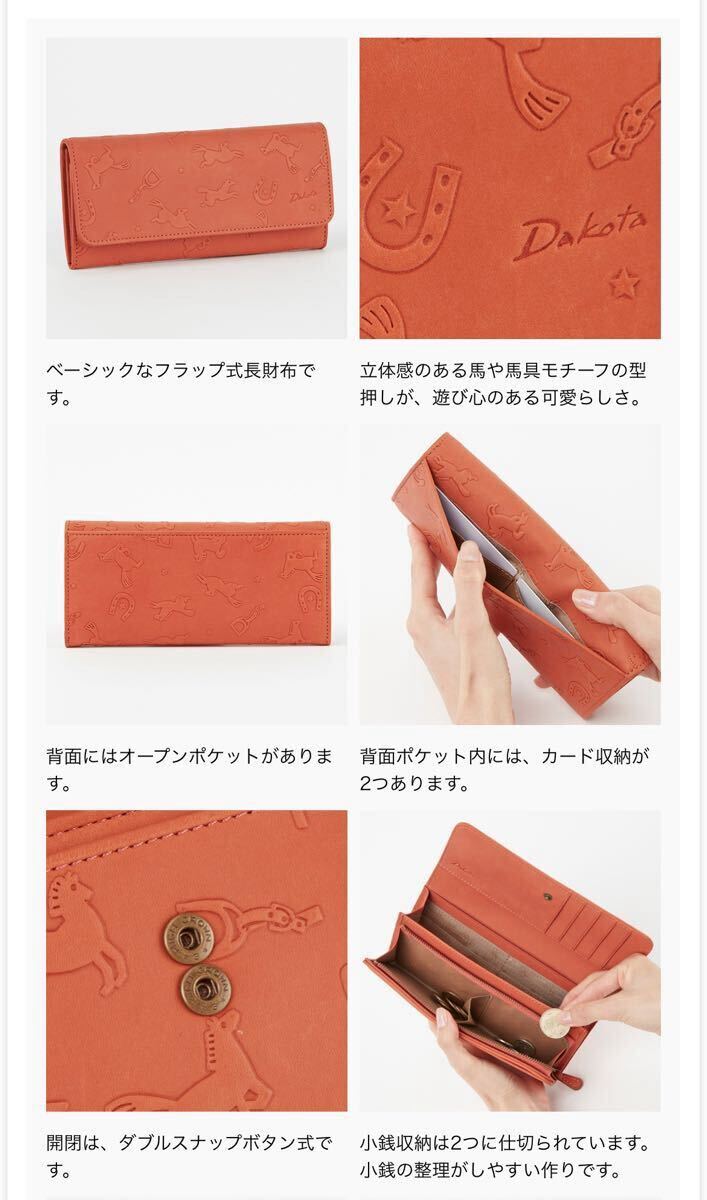 Dakota

ベーシックなフラップ式長財布です。

立体感のある馬や馬具モチーフの型押しが、遊び心のある可愛らしさ。

背面にはオープンポケットがあります。

背面ポケット内には、カード収納が2つあります。

開閉は、ダブルスナップボタン式です。

小銭収納は2つに仕切られています。小銭の整理がしやすい作りです。