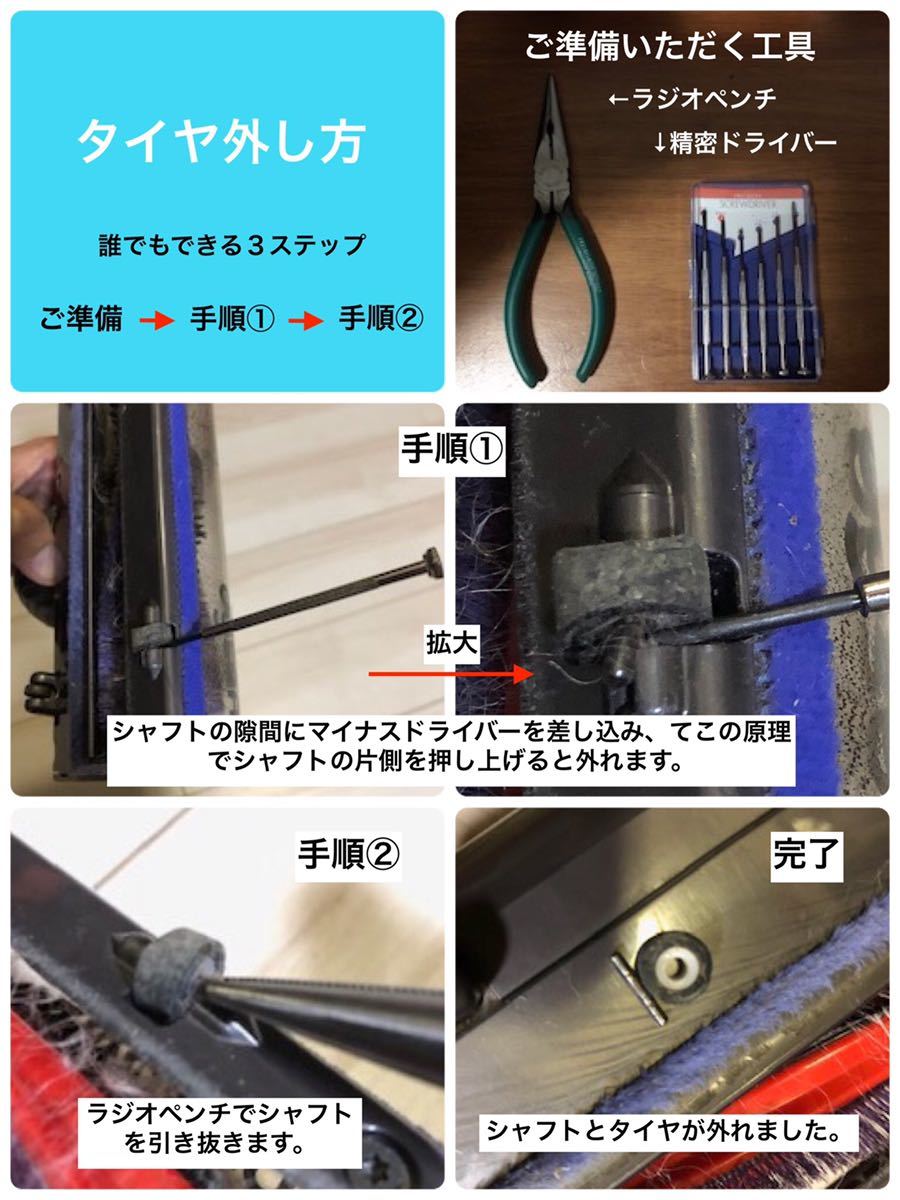 タイヤ外し方

誰でもできる３ステップ

ご準備 → 手順① → 手順②

ご準備いただく工具

←ラジオペンチ

↓精密ドライバー

SCREWDRIVER

手順①

拡大

シャフトの隙間にマイナスドライバーを差し込み、てこの原理でシャフトの片側を押し上げると外れます。

手順②

ラジオペンチでシャフトを引き抜きます。

完了

シャフトとタイヤが外れました。