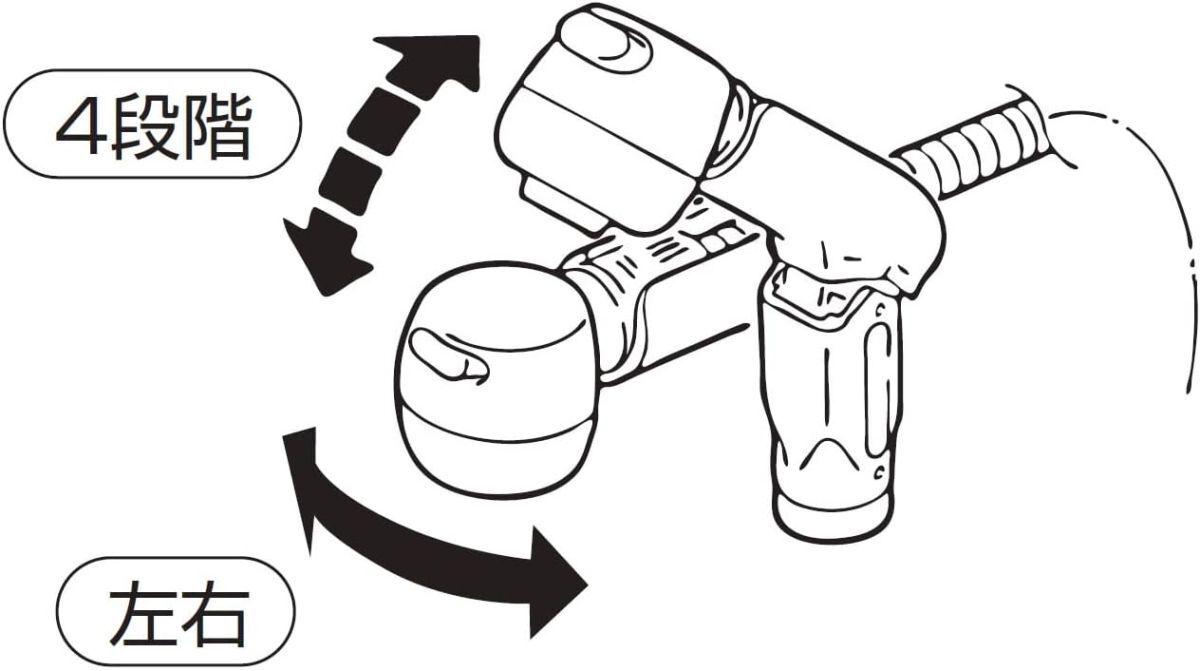 4段階

左右