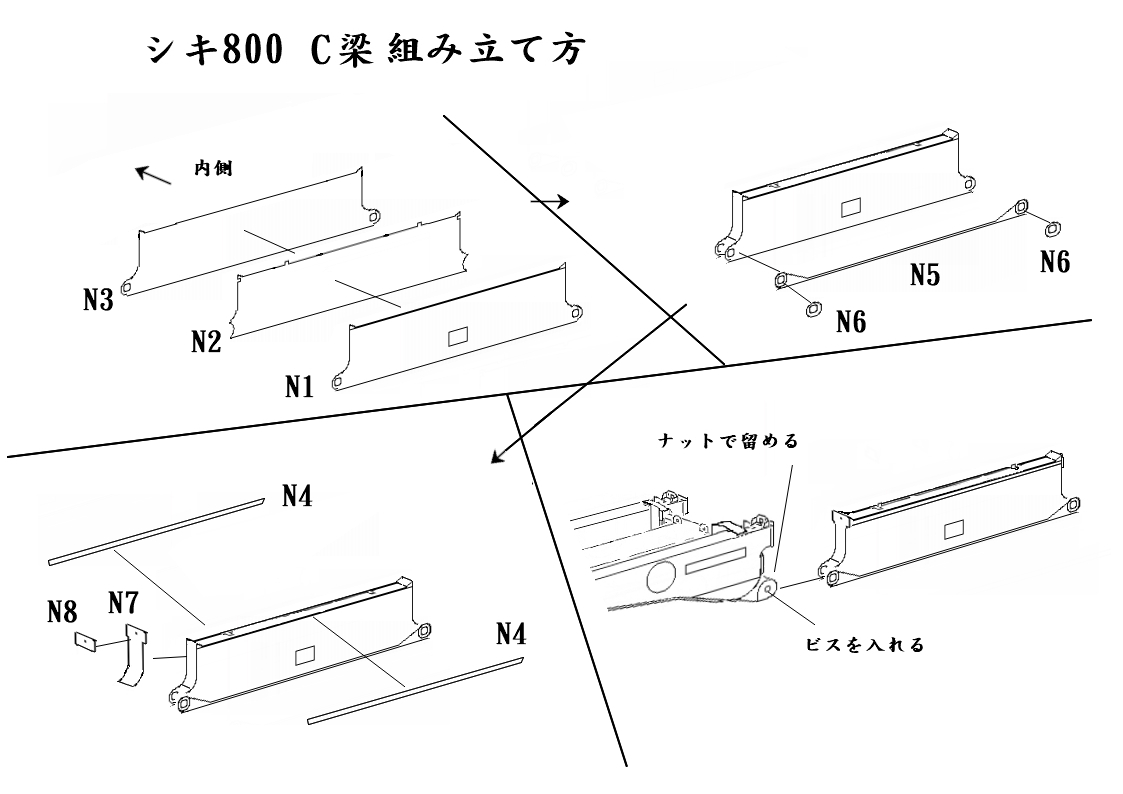 シキ800 C梁組み立て方

内側

N3

N2

N1

N5

N6

N6

N4

N8

N7

N4

ナットで留める

ビスを入れる