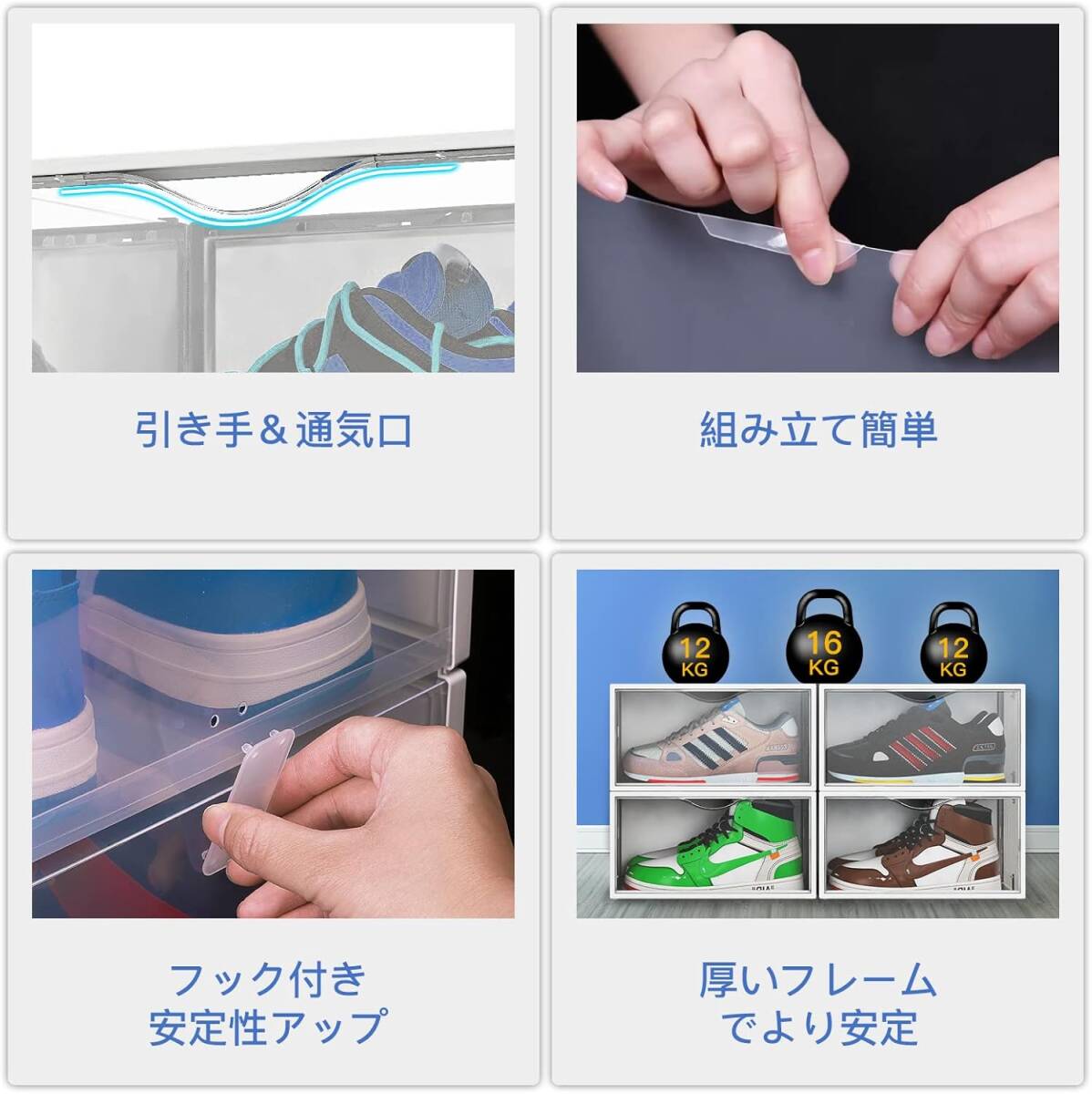 引き手＆通気口

組み立て簡単

フック付き
安定性アップ

12 KG

16 KG

12 KG

厚いフレーム
でより安定