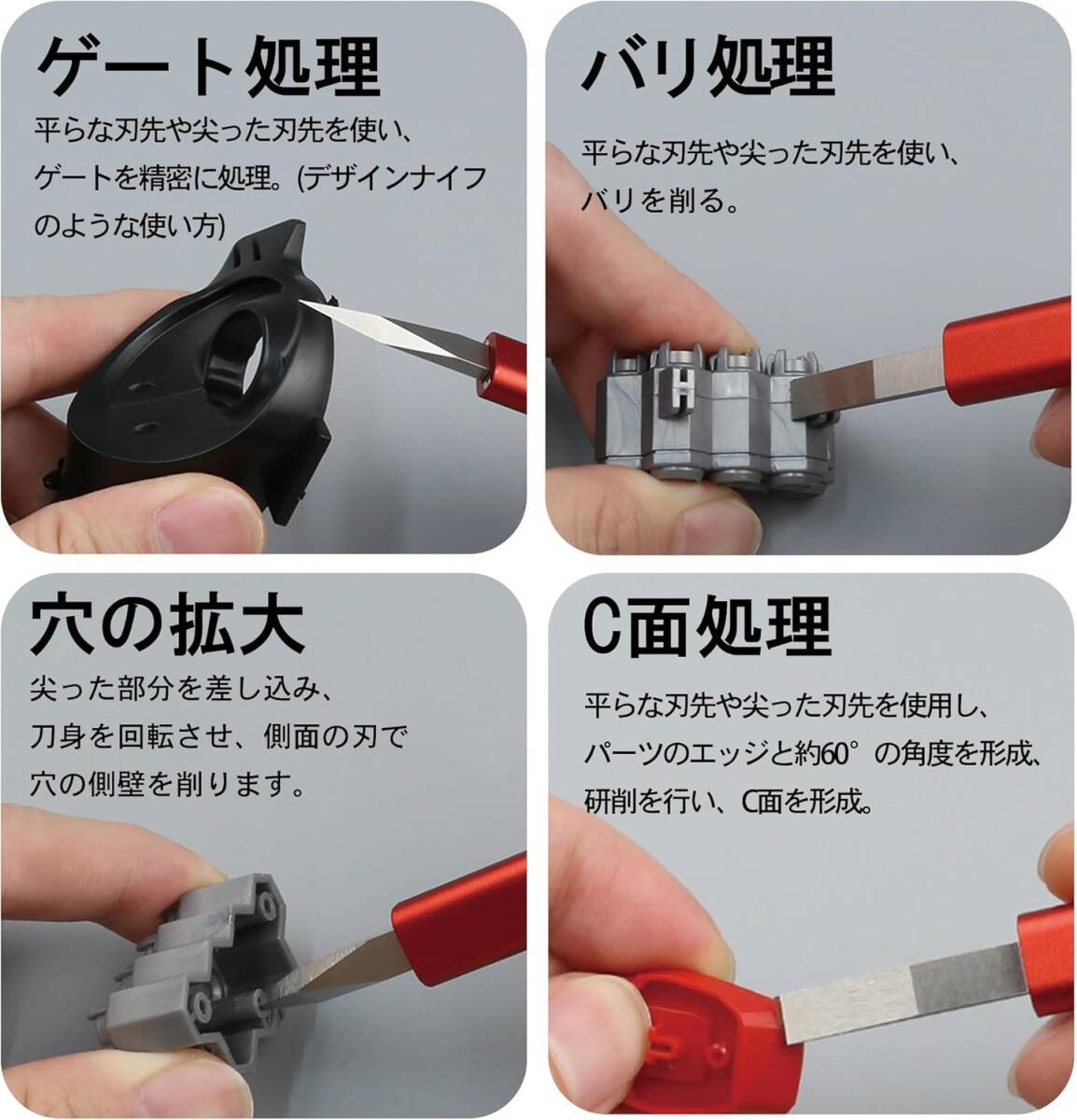 ゲート処理

平らな刃先や尖った刃先を使い、ゲートを精密に処理。(デザインナイフのような使い方)

バリ処理

平らな刃先や尖った刃先を使い、バリを削る。

穴の拡大

尖った部分を差し込み、刀身を回転させ、側面の刃で穴の側壁を削ります。

C面処理

平らな刃先や尖った刃先を使用し、パーツのエッジと約60°の角度を形成、研削を行い、C面を形成。