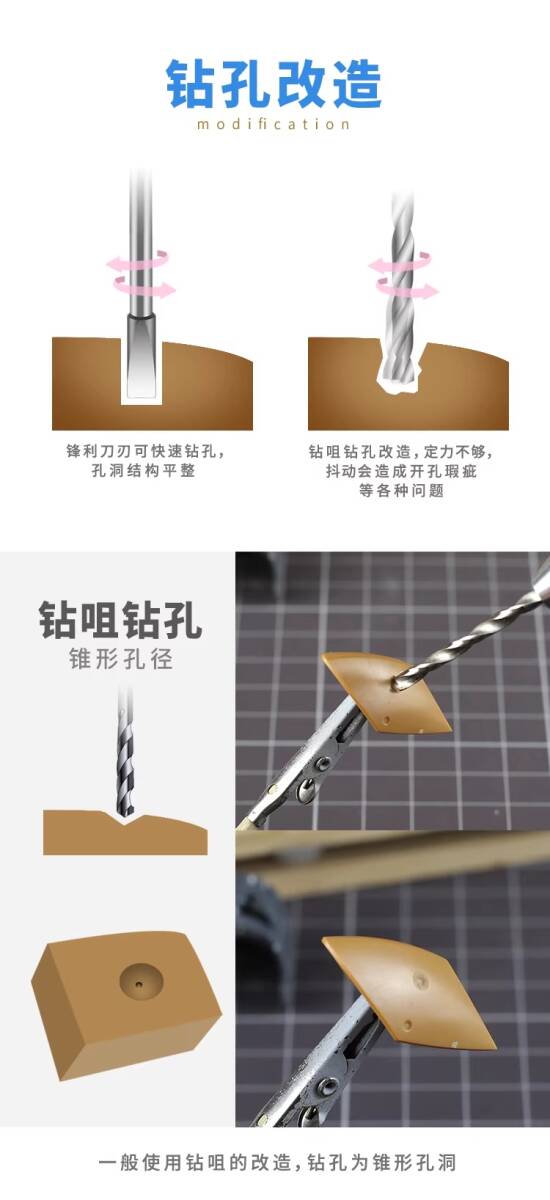 钻孔改造
modification

锋利刀刃可快速钻孔，孔洞结构平整

钻咀钻孔改造，定力不够，抖动会造成开孔瑕疵等各种问题

钻咀钻孔
锥形孔径

一般使用钻咀的改造，钻孔为锥形孔洞