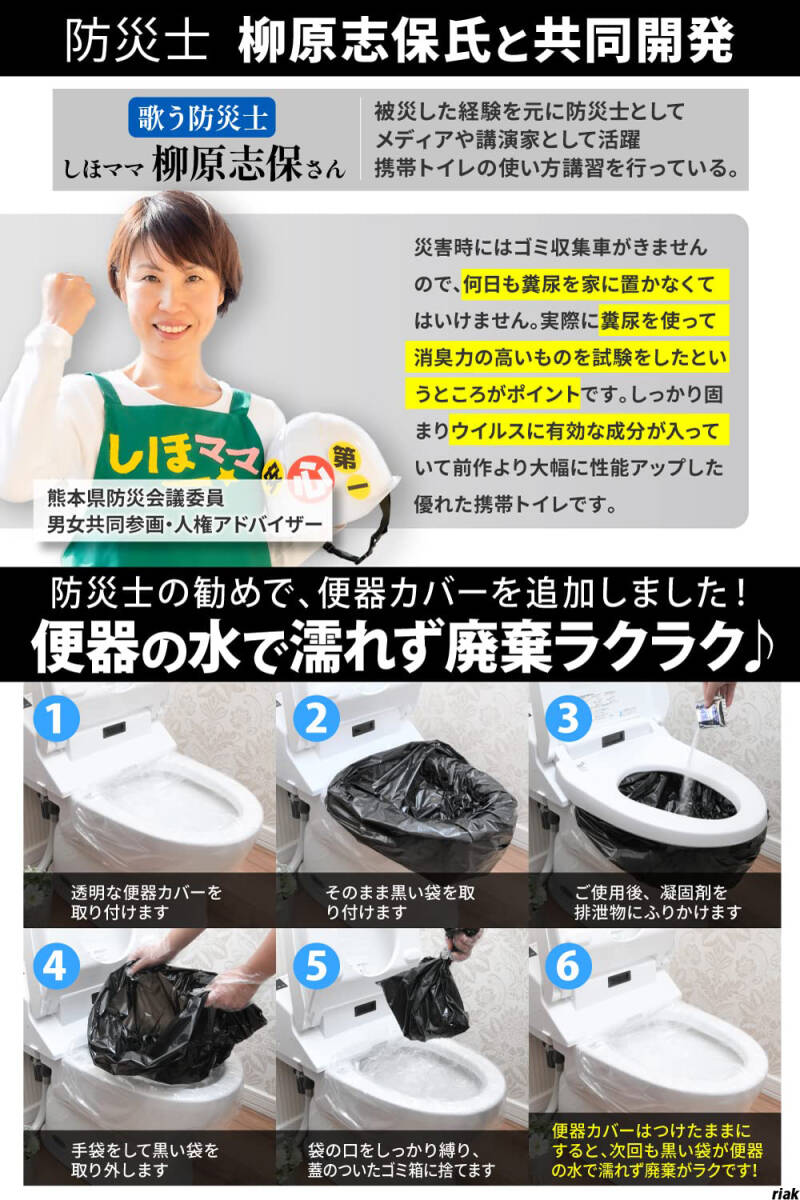 防災士 柳原志保氏と共同開発

歌う防災士
しほママ 柳原志保さん

被災した経験を元に防災士として
メディアや講演家として活躍
携帯トイレの使い方講習を行っている。

災害時にはゴミ収集車がきませんので、何日も糞尿を家に置かなくてはいけません。実際に糞尿を使って消臭力の高いものを試験をしたというところがポイントです。しっかり固まりウイルスに有効な成分が入っていて前作より大幅に性能アップした優れた携帯トイレです。

しほママ

第一

熊本県防災会議委員
男女共同参画・人権アドバイザー

防災士の勧めで、便器カバーを追加しました！
便器の水で濡れず廃棄ラクラク♪

1
透明な便器カバーを取り付けます

2
そのまま黒い袋を取り付けます

3
ご使用後、凝固剤を排泄物にふりかけます

4
手袋をして黒い袋を取り外します

5
袋の口をしっかり縛り、蓋のついたゴミ箱に捨てます

6
便器カバーはつけたままにすると、次回も黒い袋が便器の水で濡れず廃棄がラクです！

riak