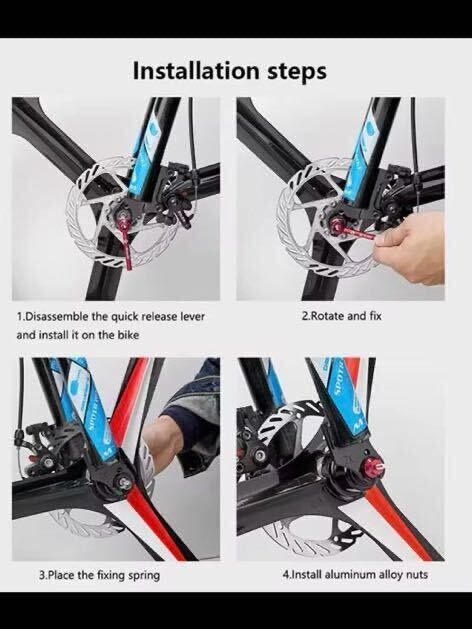 Installation steps

1.Disassemble the quick release lever and install it on the bike

2.Rotate and fix

3.Place the fixing spring

4.Install aluminum alloy nuts