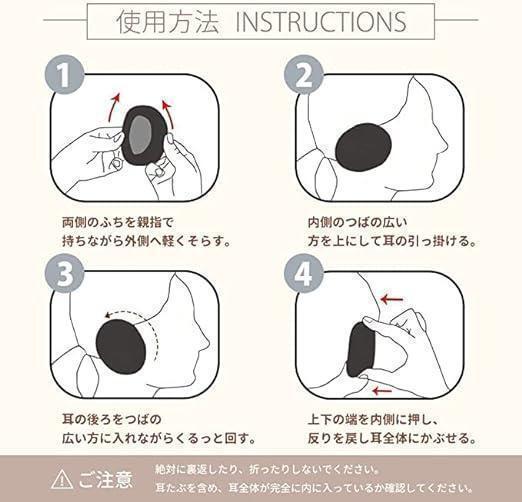 使用方法 INSTRUCTIONS

1

両側のふちを親指で
持ちながら外側へ軽くそらす。

2

内側のつばの広い
方を上にして耳の引っ掛ける。

3

耳の後ろをつばの
広い方に入れながらくるっと回す。

4

上下の端を内側に押し、
反りを戻し耳全体にかぶせる。

ご注意

絶対に裏返したり、折ったりしないでください。
耳たぶを含め、耳全体が完全に内に入っているか確認してください。